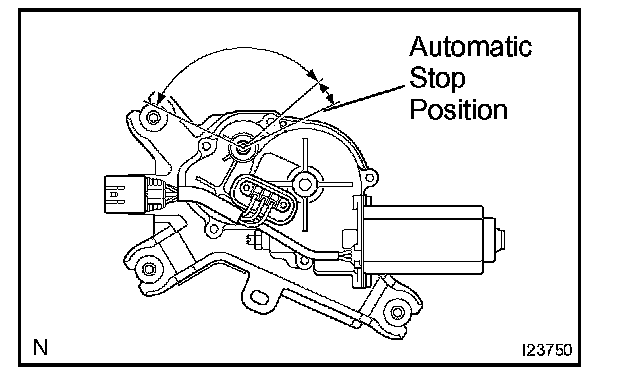 Automatic Stop Position

N

I23750