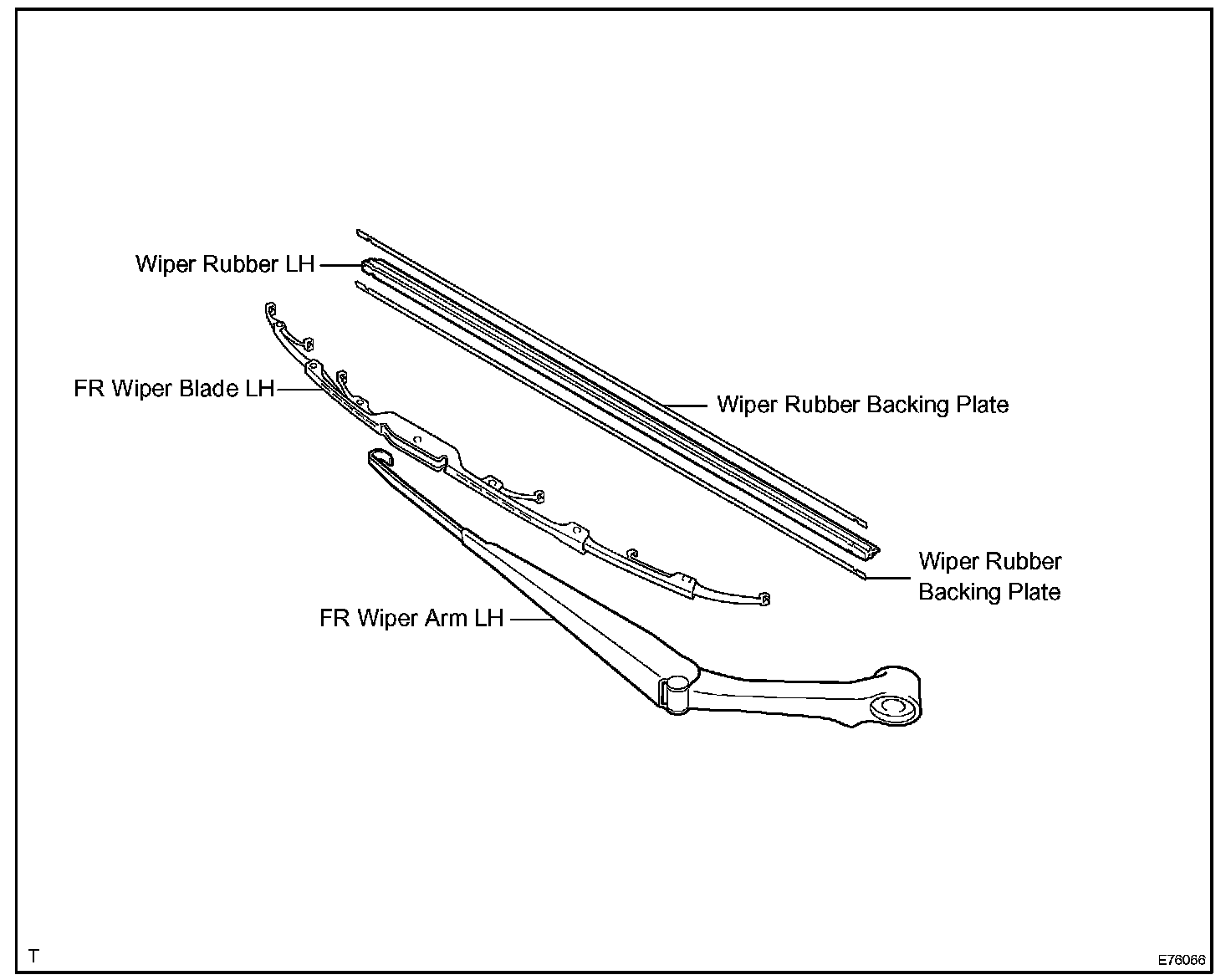 Wiper Rubber LH

FR Wiper Blade LH

Wiper Rubber Backing Plate

Wiper Rubber Backing Plate

FR Wiper Arm LH

T

E76066