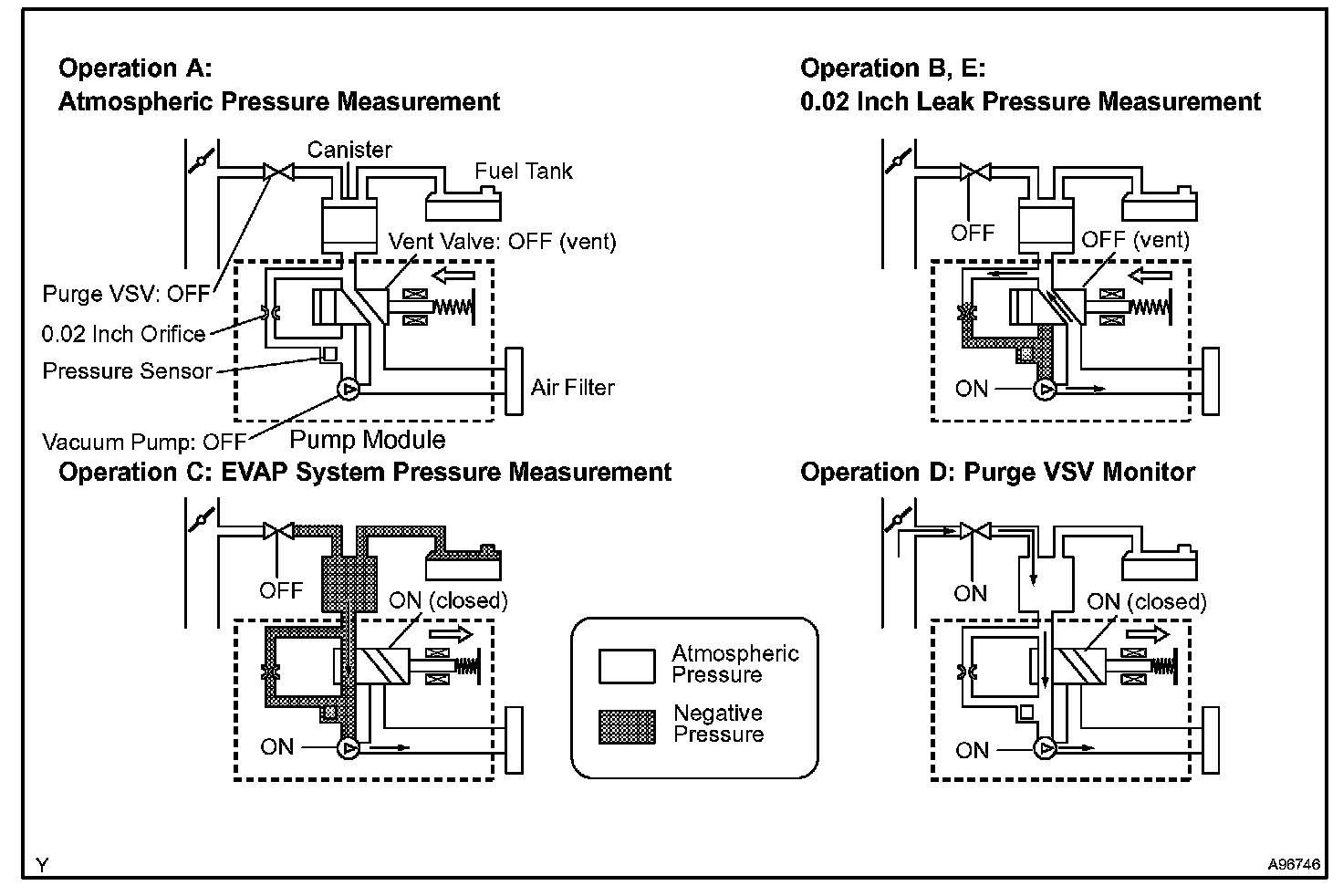 Operation A:
Atmospheric Pressure Measurement

Canister
Fuel Tank
Vent Valve: OFF (vent)
Purge VSV: OFF
0.02 Inch Orifice
Pressure Sensor
Air Filter
Vacuum Pump: OFF
Pump Module

Operation B, E:
0.02 Inch Leak Pressure Measurement

OFF
OFF (vent)
ON

Operation C: EVAP System Pressure Measurement

OFF
ON (closed)
ON

Atmospheric Pressure
Negative Pressure

Operation D: Purge VSV Monitor

ON
ON (closed)
ON

Y
A96746