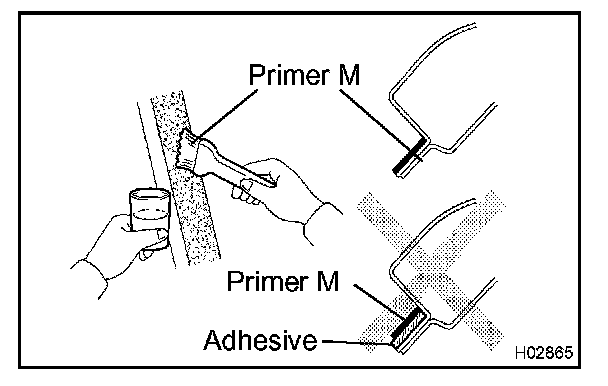 Primer M

Primer M

Adhesive

H02865