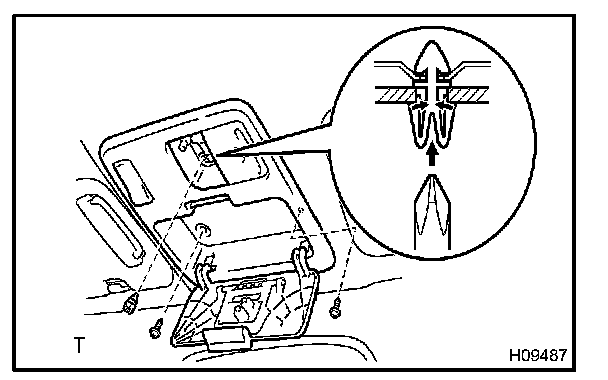 T

H09487