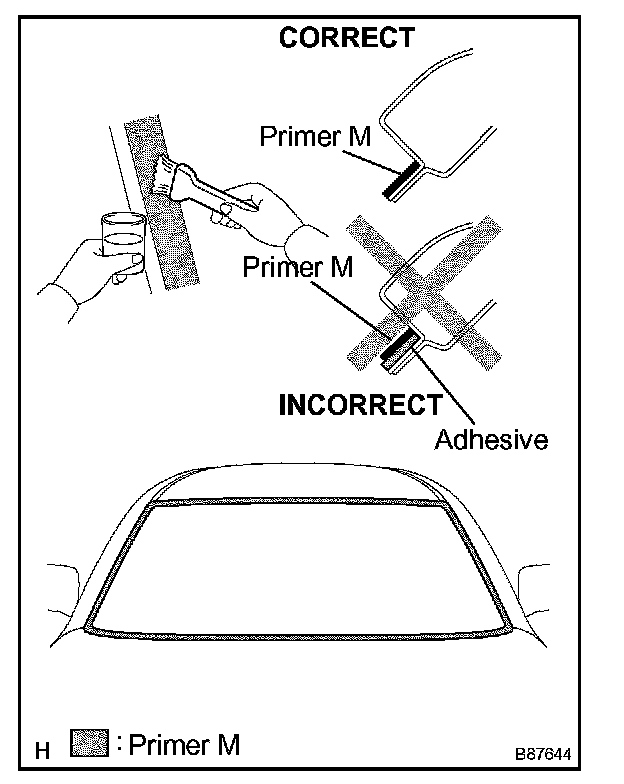 CORRECT

Primer M

Primer M

INCORRECT

Adhesive

H : Primer M

B87644