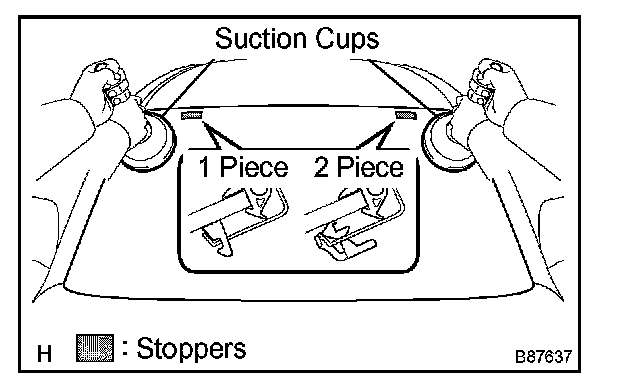 Suction Cups

1 Piece 2 Piece

H : Stoppers

B87637