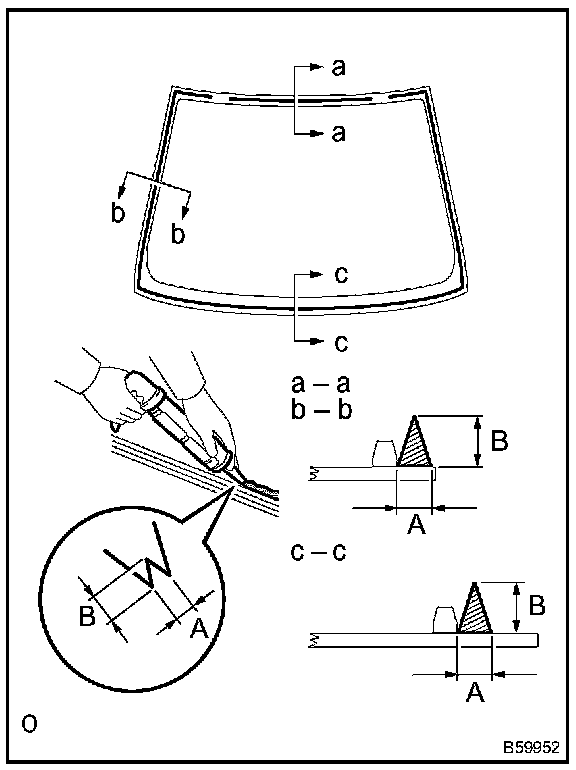 a
a
b
b
c
c
a – a
b – b
B
A
c – c
B
A
B
A
O
B59952