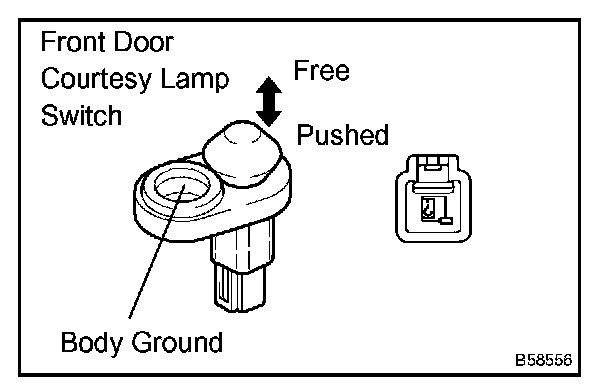 Front Door Courtesy Lamp Switch

Free

Pushed

Body Ground

B58556