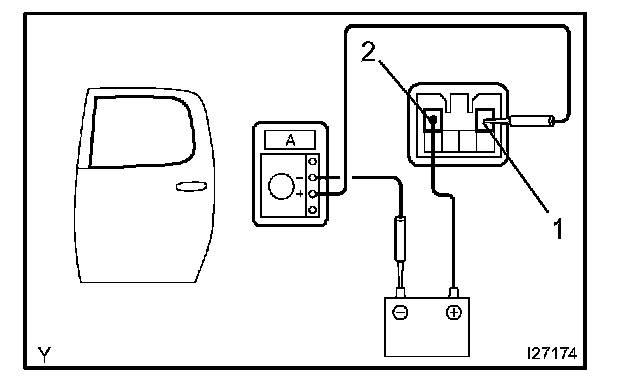 2
A
−
+
1
⊖
⊕
Y
I27174