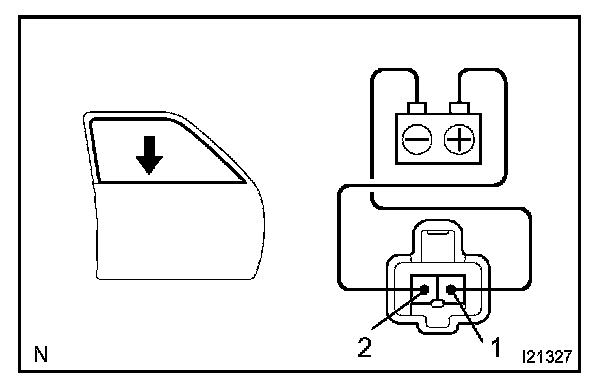 2
1
N
I21327