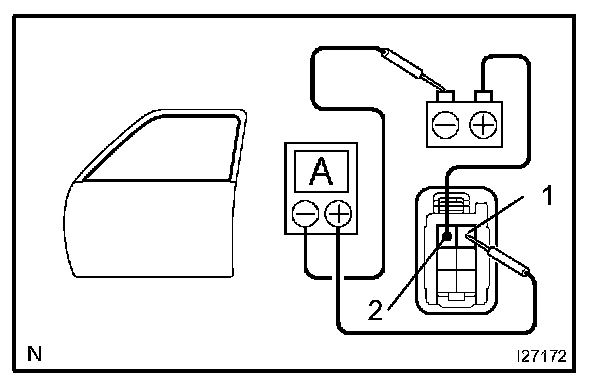 A

1

2

N

I27172