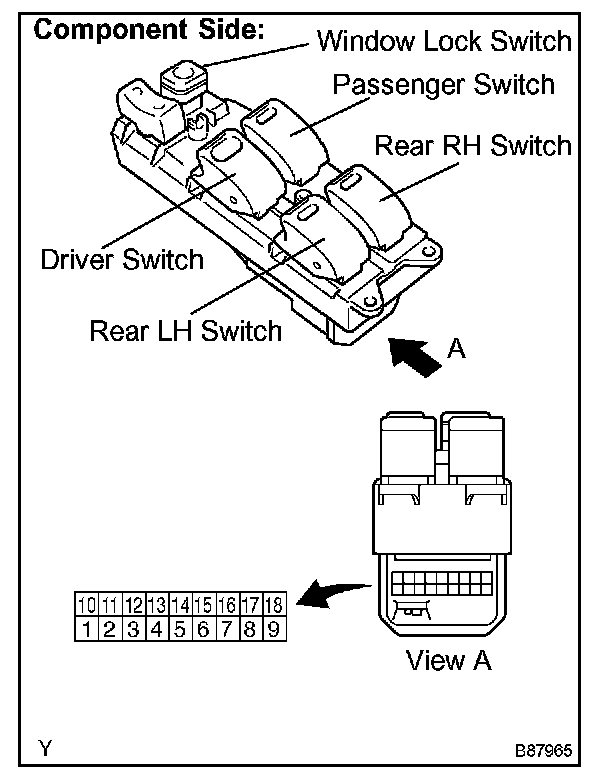 Component Side:
Window Lock Switch
Passenger Switch
Rear RH Switch
Driver Switch
Rear LH Switch
A

| 10 | 11 | 12 | 13 | 14 | 15 | 16 | 17 | 18 |
|---|---|---|---|---|---|---|---|---|
| 1 | 2 | 3 | 4 | 5 | 6 | 7 | 8 | 9 |

View A

Y
B87965