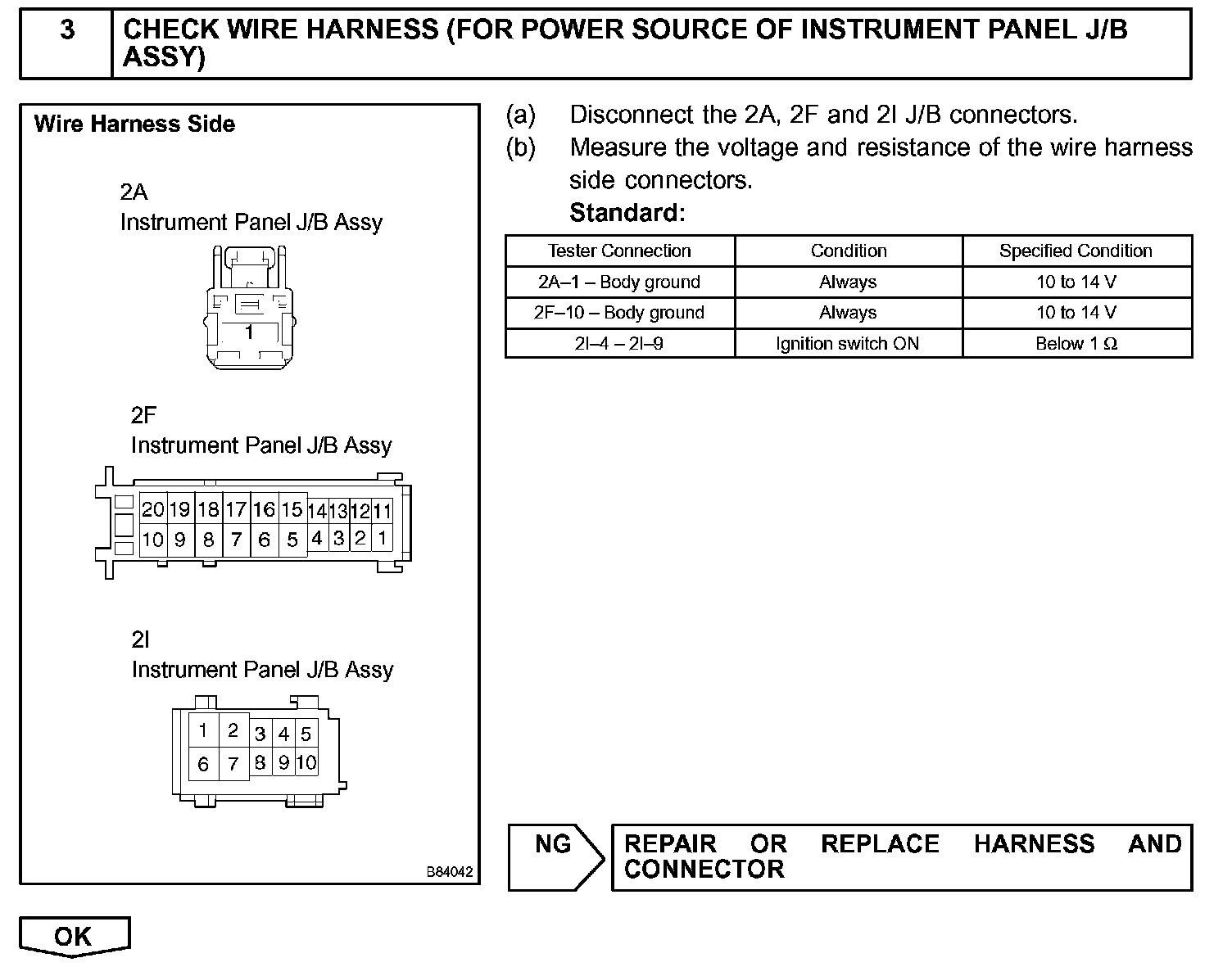 3

CHECK WIRE HARNESS (FOR POWER SOURCE OF INSTRUMENT PANEL J/B ASSY)

Wire Harness Side

2A
Instrument Panel J/B Assy

1

2F
Instrument Panel J/B Assy

20 19 18 17 16 15 14 13 12 11
10 9 8 7 6 5 4 3 2 1

2I
Instrument Panel J/B Assy

1 2 3 4 5
6 7 8 9 10

B84042

(a) Disconnect the 2A, 2F and 2I J/B connectors.
(b) Measure the voltage and resistance of the wire harness side connectors.
Standard:

| Tester Connection | Condition | Specified Condition |
|---|---|---|
| 2A–1 – Body ground | Always | 10 to 14 V |
| 2F–10 – Body ground | Always | 10 to 14 V |
| 2I–4 – 2I–9 | Ignition switch ON | Below 1 $\Omega$ |

NG

REPAIR OR REPLACE HARNESS AND CONNECTOR

OK