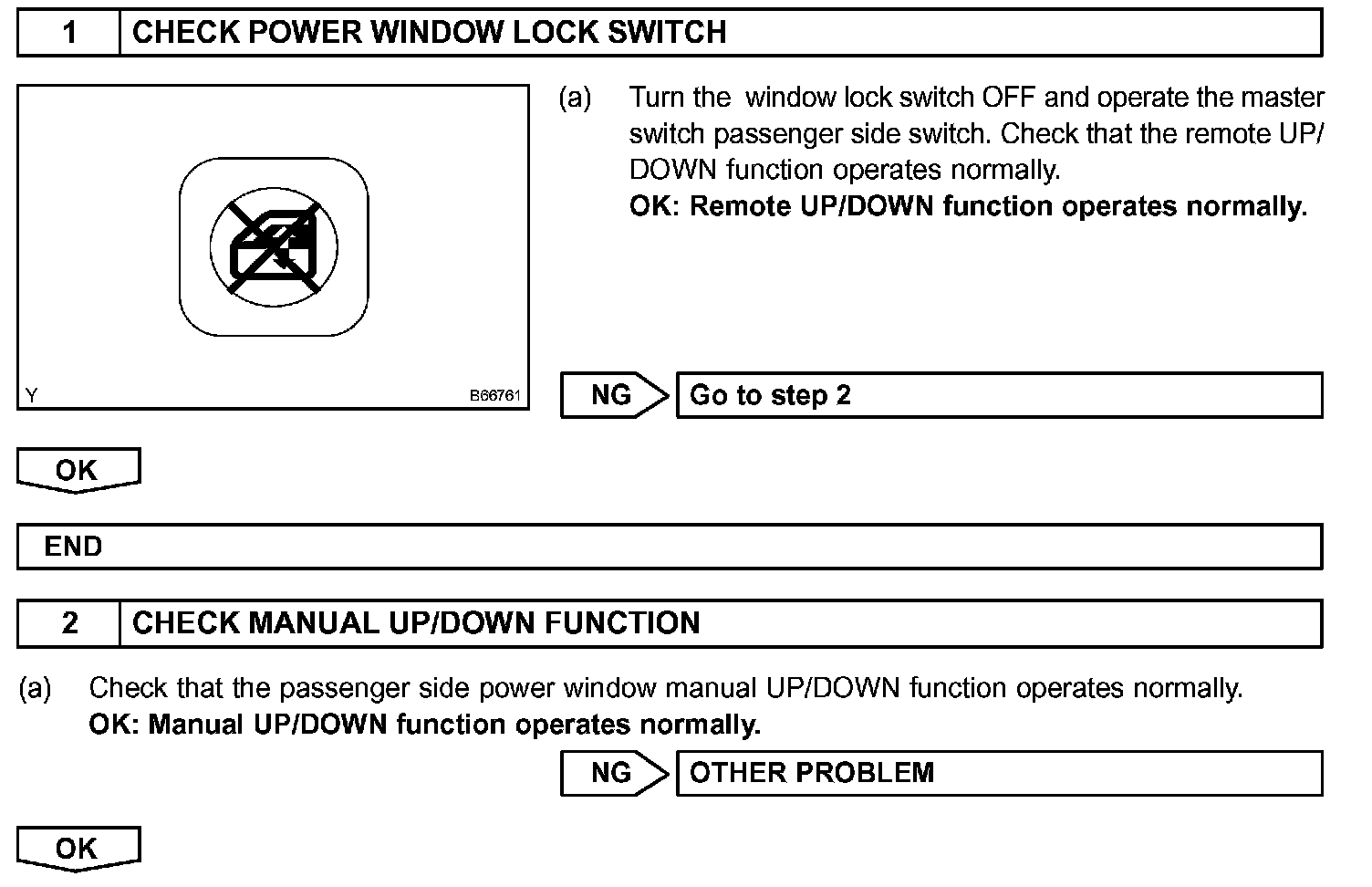 1 CHECK POWER WINDOW LOCK SWITCH

Y B66761

(a) Turn the window lock switch OFF and operate the master switch passenger side switch. Check that the remote UP/DOWN function operates normally.
OK: Remote UP/DOWN function operates normally.

NG Go to step 2

OK

END

2 CHECK MANUAL UP/DOWN FUNCTION

(a) Check that the passenger side power window manual UP/DOWN function operates normally.
OK: Manual UP/DOWN function operates normally.

NG OTHER PROBLEM

OK