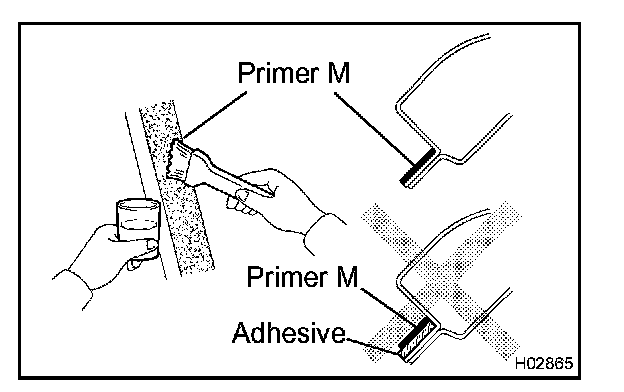 Primer M

Primer M

Adhesive

H02865