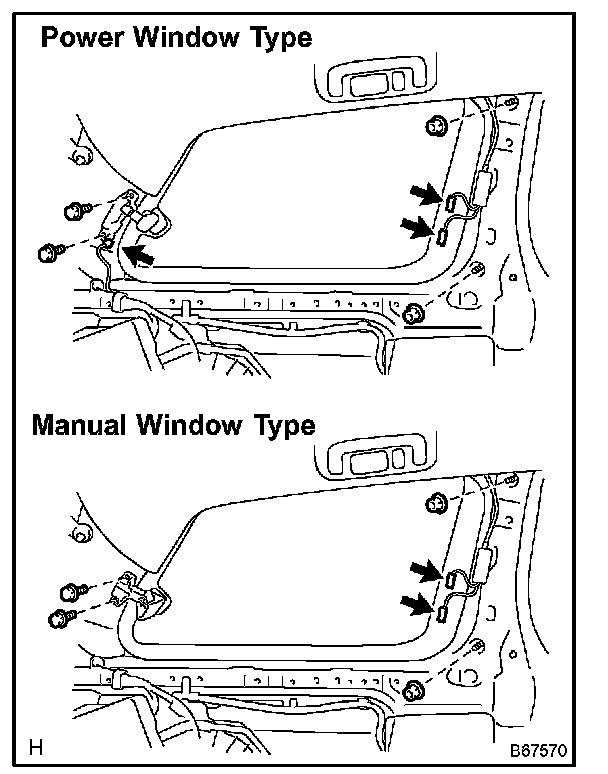 Power Window Type

Manual Window Type

H

B67570