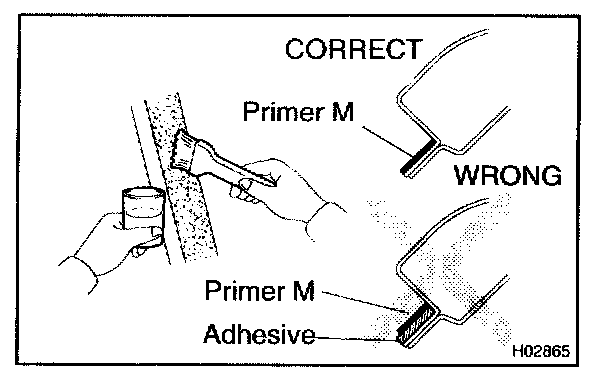 CORRECT

Primer M

WRONG

Primer M

Adhesive

H02865