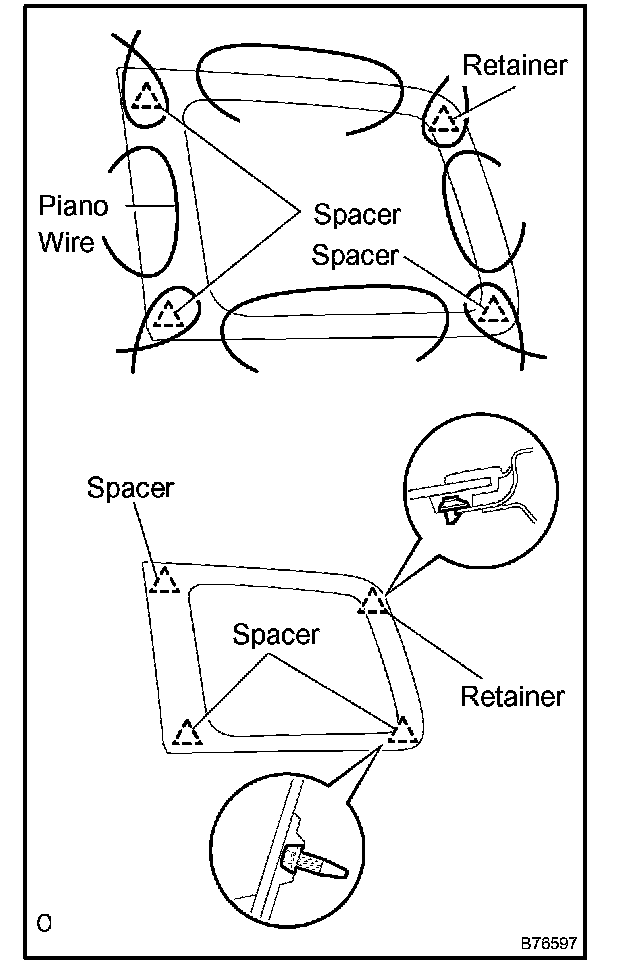 Retainer
Piano Wire
Spacer
Spacer
Spacer
Spacer
Retainer
O
B76597