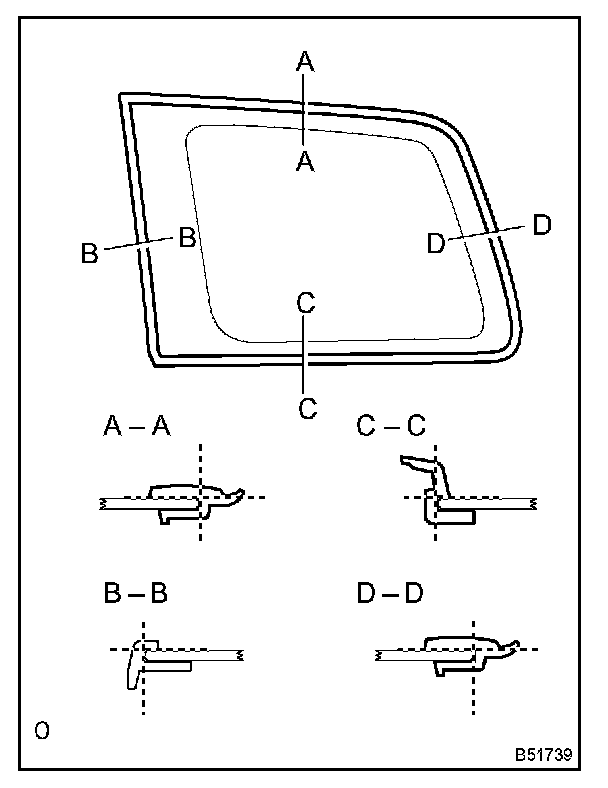 A
A
B
B
D
D
C
C

A – A

C – C

B – B

D – D

O

B51739