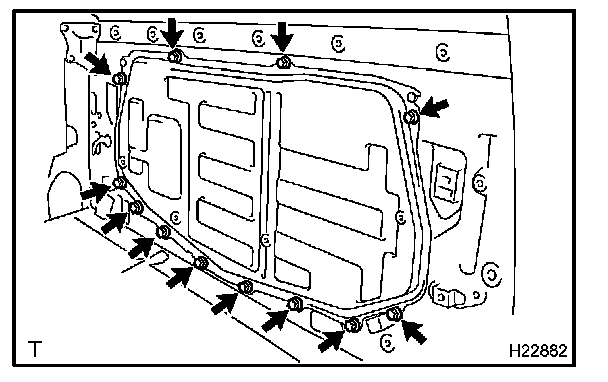 T

H22882