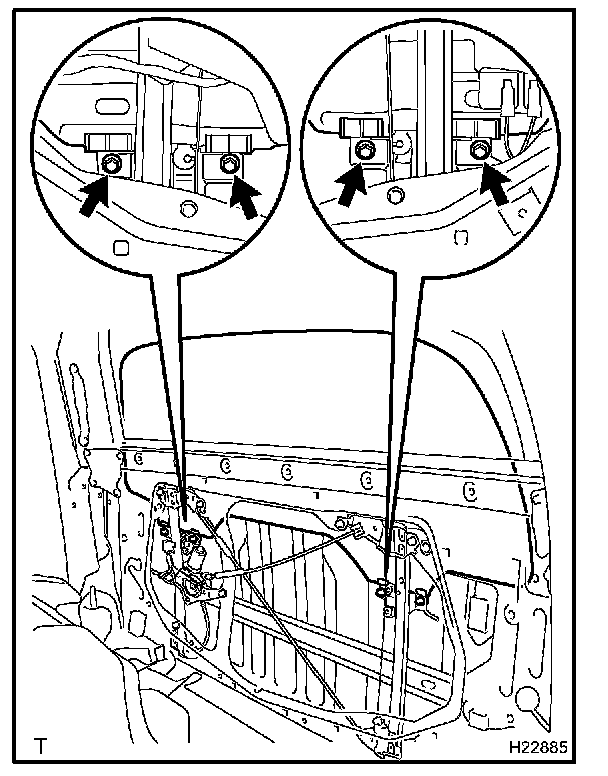 T

H22885