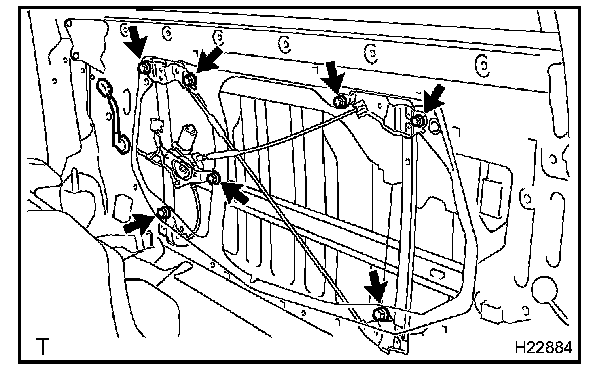 T

H22884