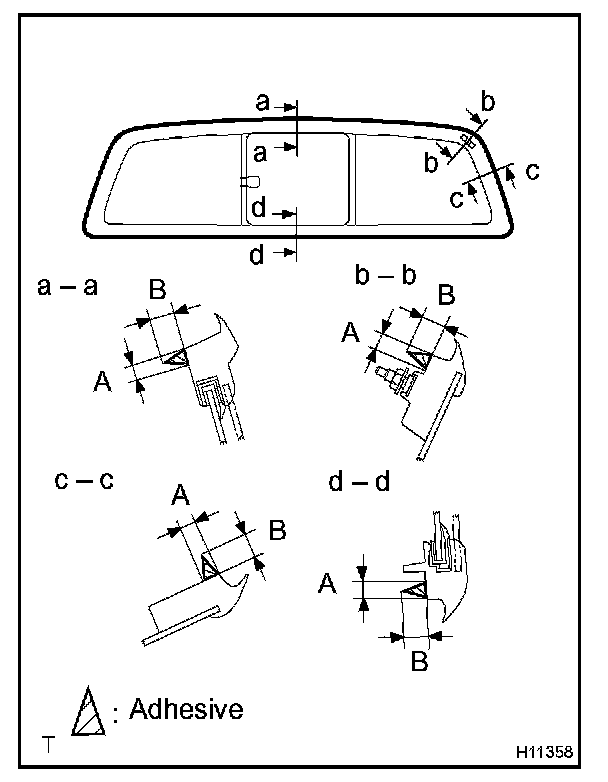 a
a
b
b
c
c
d
d

a – a
B
A

b – b
B
A

c – c
A
B

d – d
A
B

: Adhesive

T

H11358