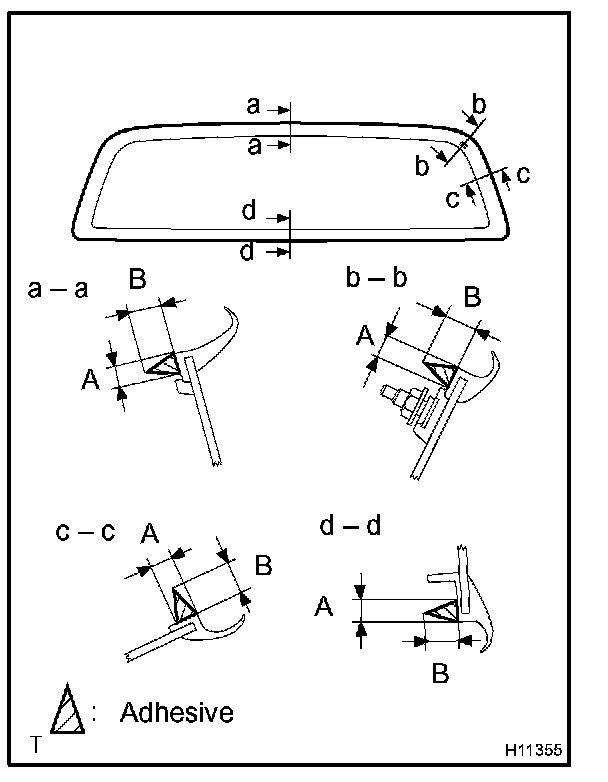 a
a
b
b
c
c
d
d

a – a
B
A

b – b
B
A

c – c
A
B

d – d
A
B

: Adhesive

T

H11355