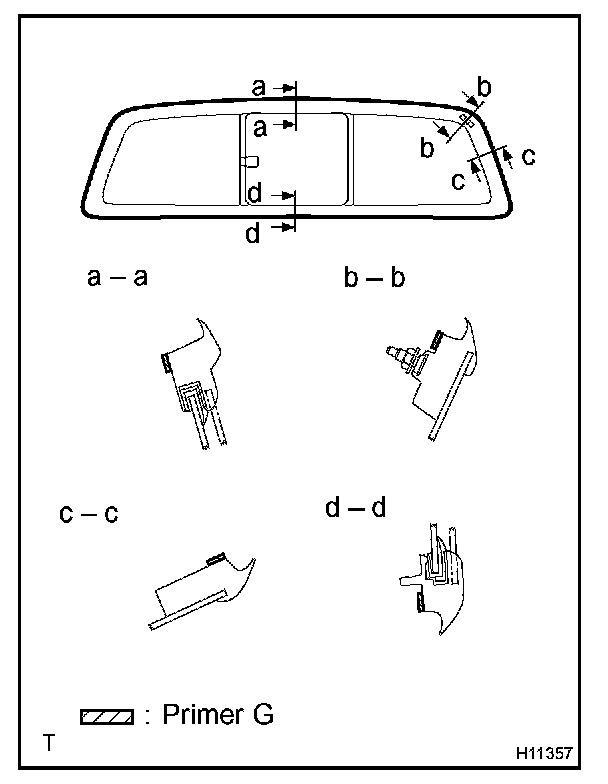 a
a
b
b
c
c
d
d

a – a

b – b

c – c

d – d

: Primer G

T

H11357