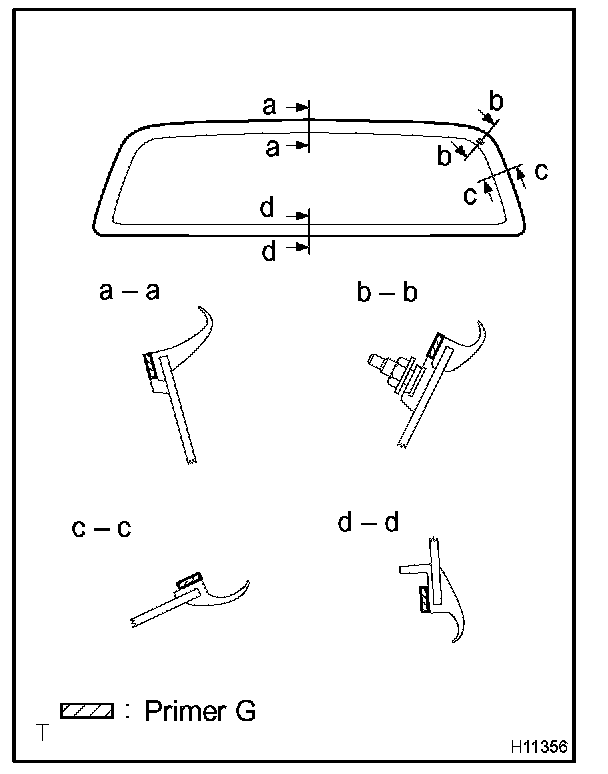 a
a
b
b
c
c
d
d

a – a

b – b

c – c

d – d

: Primer G

T

H11356