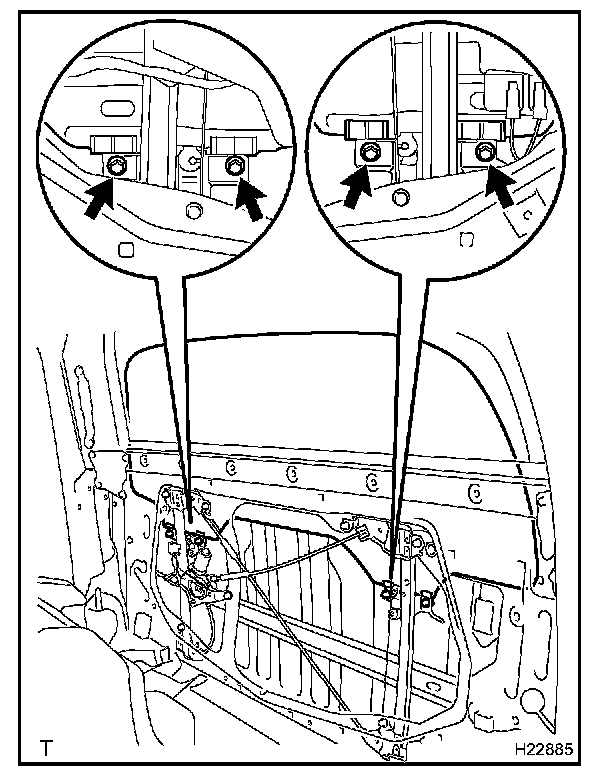 T

H22885