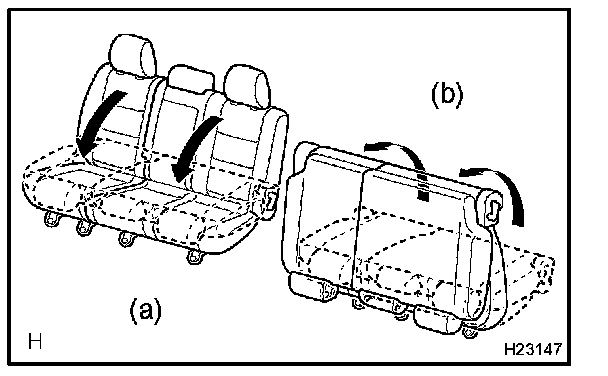 (b)

(a)

H

H23147