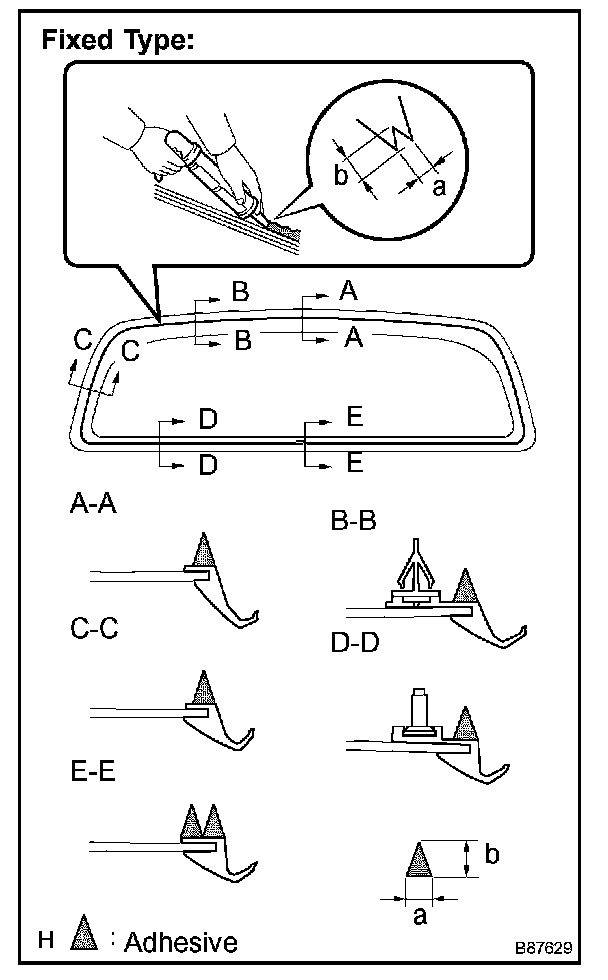 Fixed Type:

b
a

B
B
A
A
C
C
D
D
E
E

A-A

B-B

C-C

D-D

E-E

b
a

H : Adhesive

B87629