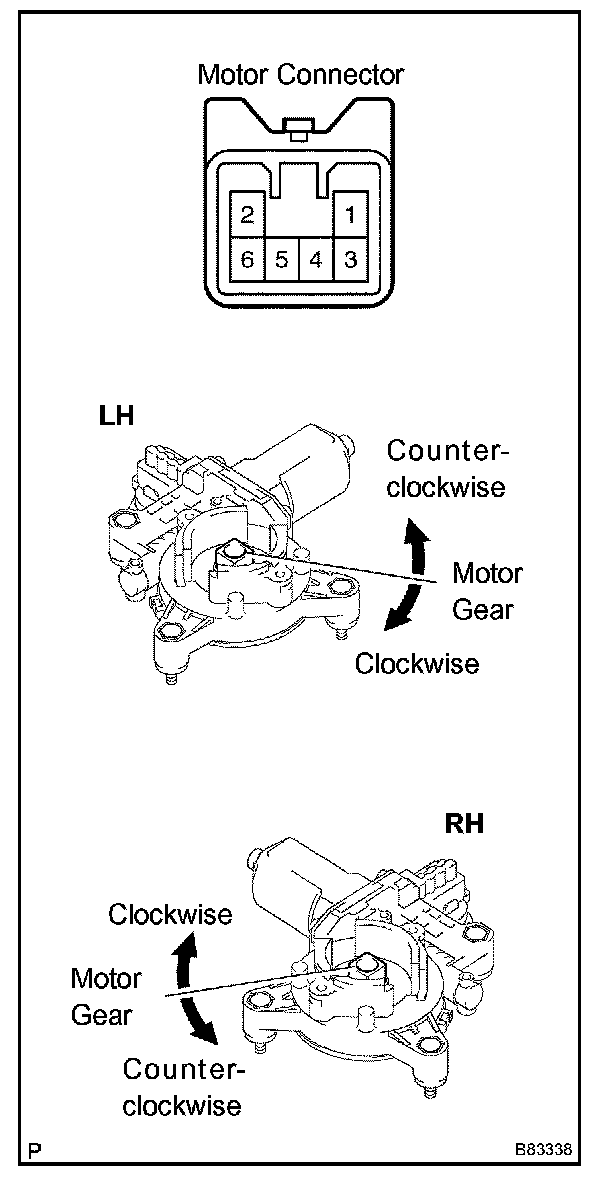 Motor Connector

2 1
6 5 4 3

LH

Counter-clockwise

Motor Gear

Clockwise

RH

Clockwise

Motor Gear

Counter-clockwise

P

B83338