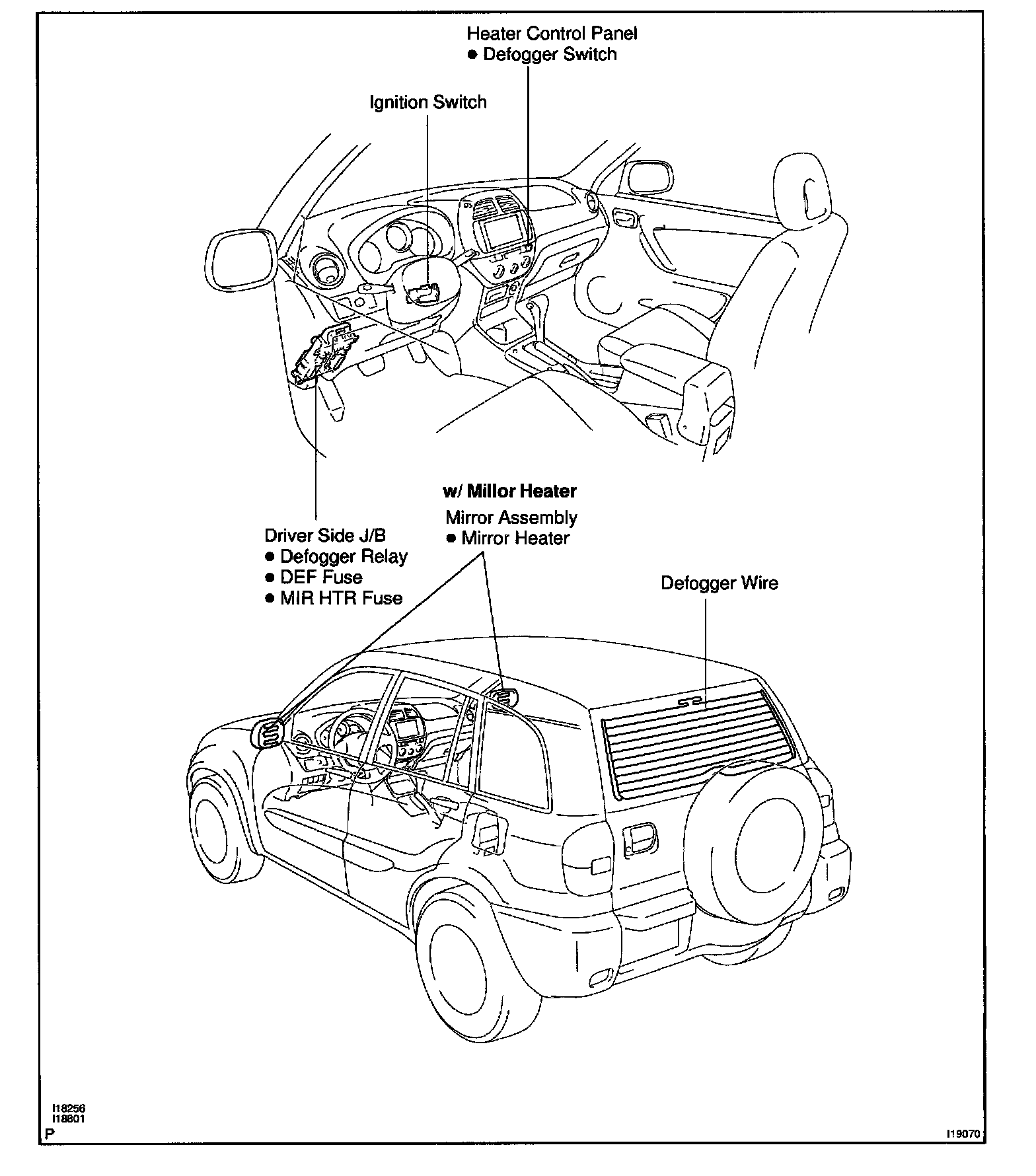 Heater Control Panel
● Defogger Switch

Ignition Switch

w/ Millor Heater
Mirror Assembly
● Mirror Heater

Driver Side J/B
● Defogger Relay
● DEF Fuse
● MIR HTR Fuse

Defogger Wire

I18256
I18801
P

I19070