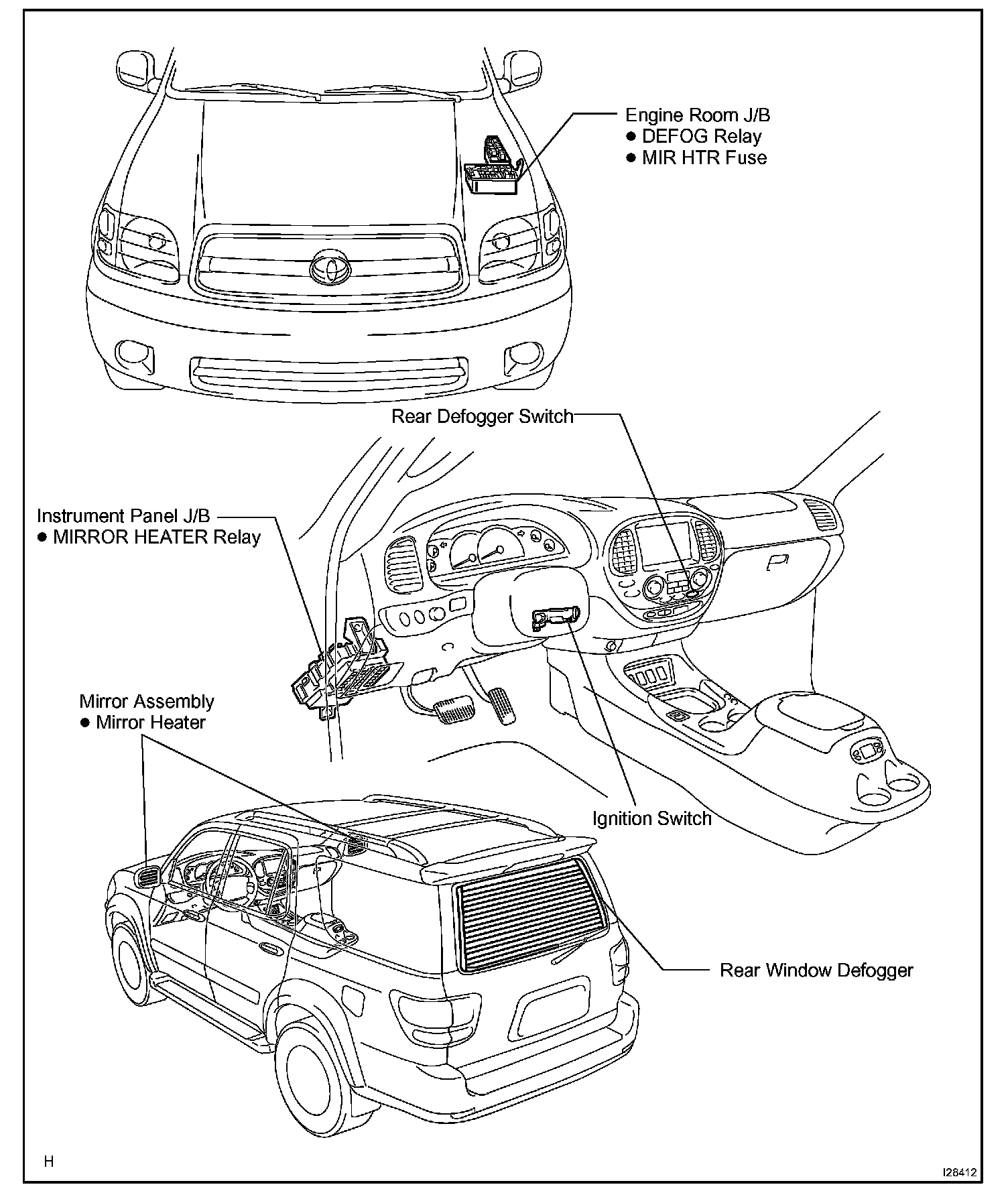 Engine Room J/B
● DEFOG Relay
● MIR HTR Fuse

Rear Defogger Switch

Instrument Panel J/B
● MIRROR HEATER Relay

Mirror Assembly
● Mirror Heater

Ignition Switch

Rear Window Defogger

H

I28412