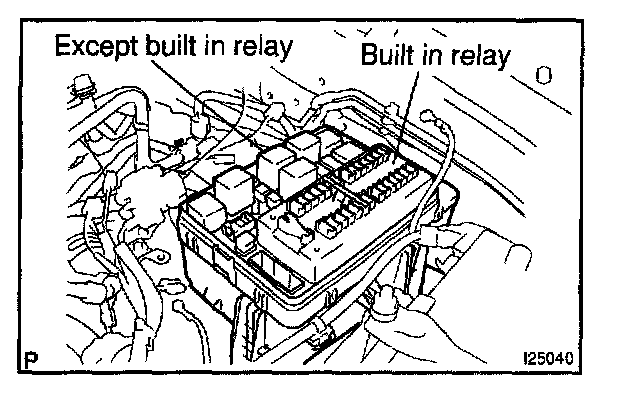 Except built in relay
Built in relay
P
I25040