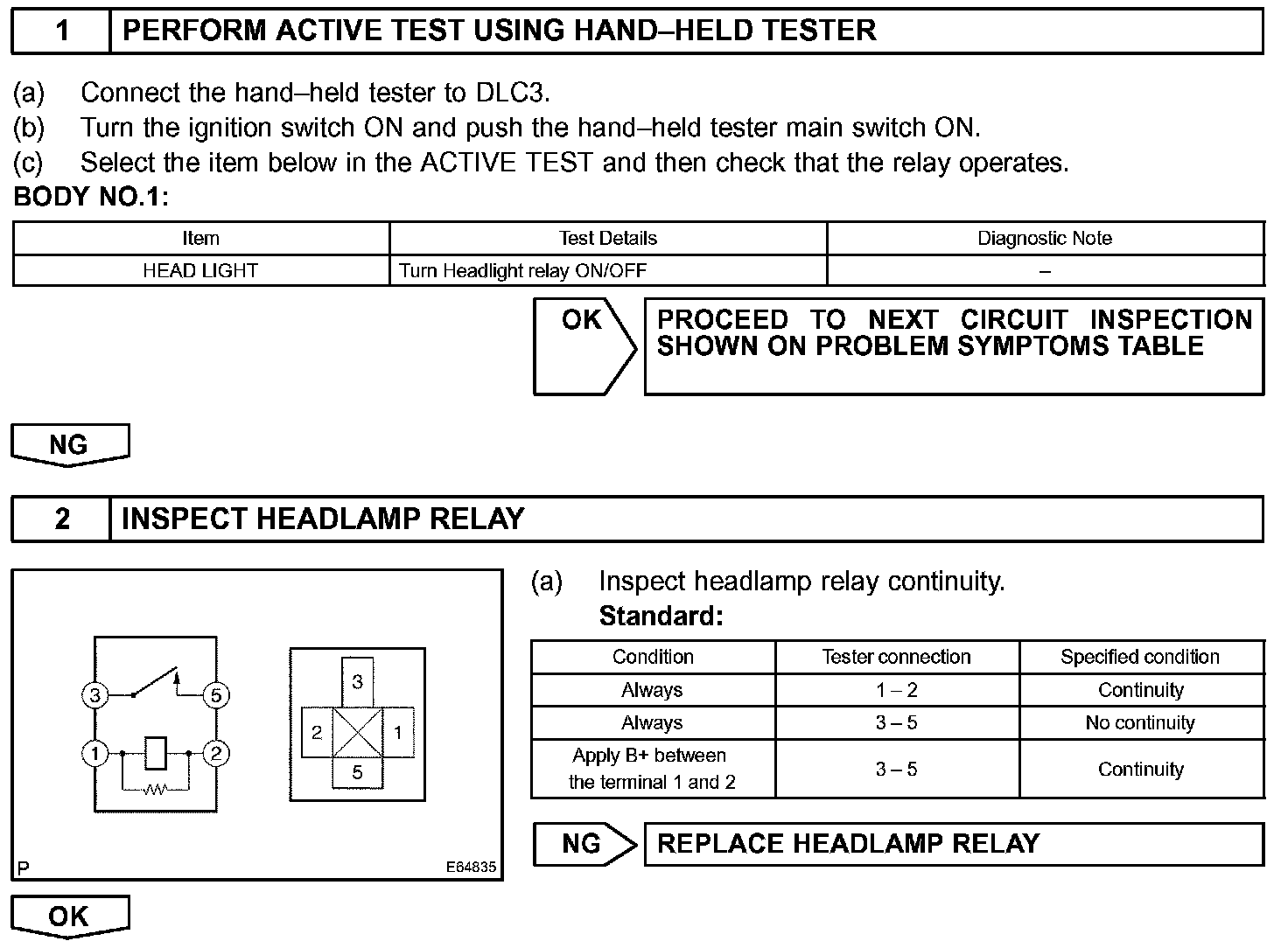 1 PERFORM ACTIVE TEST USING HAND–HELD TESTER

(a) Connect the hand–held tester to DLC3.
(b) Turn the ignition switch ON and push the hand–held tester main switch ON.
(c) Select the item below in the ACTIVE TEST and then check that the relay operates.

BODY NO.1:

| Item | Test Details | Diagnostic Note |
|---|---|---|
| HEAD LIGHT | Turn Headlight relay ON/OFF | – |

OK PROCEED TO NEXT CIRCUIT INSPECTION SHOWN ON PROBLEM SYMPTOMS TABLE

NG

2 INSPECT HEADLAMP RELAY

3
5
1
2
3
2
1
5
P
E64835

(a) Inspect headlamp relay continuity.
Standard:

| Condition | Tester connection | Specified condition |
|---|---|---|
| Always | 1 – 2 | Continuity |
| Always | 3 – 5 | No continuity |
| Apply B+ between the terminal 1 and 2 | 3 – 5 | Continuity |

NG REPLACE HEADLAMP RELAY

OK