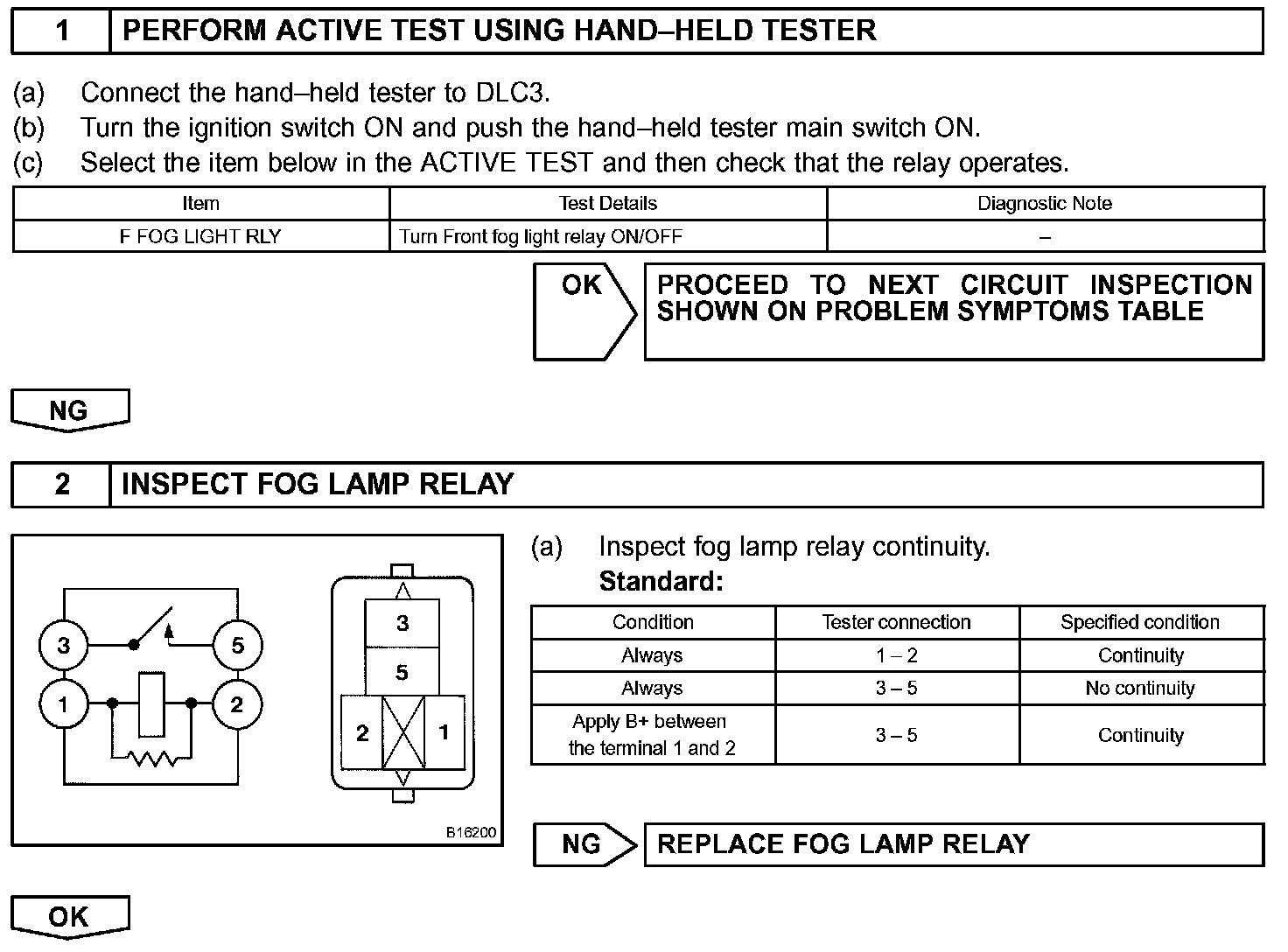 1 PERFORM ACTIVE TEST USING HAND–HELD TESTER

(a) Connect the hand–held tester to DLC3.
(b) Turn the ignition switch ON and push the hand–held tester main switch ON.
(c) Select the item below in the ACTIVE TEST and then check that the relay operates.

| Item | Test Details | Diagnostic Note |
|---|---|---|
| F FOG LIGHT RLY | Turn Front fog light relay ON/OFF | – |

OK PROCEED TO NEXT CIRCUIT INSPECTION SHOWN ON PROBLEM SYMPTOMS TABLE

NG

2 INSPECT FOG LAMP RELAY

3 5 1 2

3 5 2 1

B16200

(a) Inspect fog lamp relay continuity.
Standard:

| Condition | Tester connection | Specified condition |
|---|---|---|
| Always | 1 – 2 | Continuity |
| Always | 3 – 5 | No continuity |
| Apply B+ between the terminal 1 and 2 | 3 – 5 | Continuity |

NG REPLACE FOG LAMP RELAY

OK