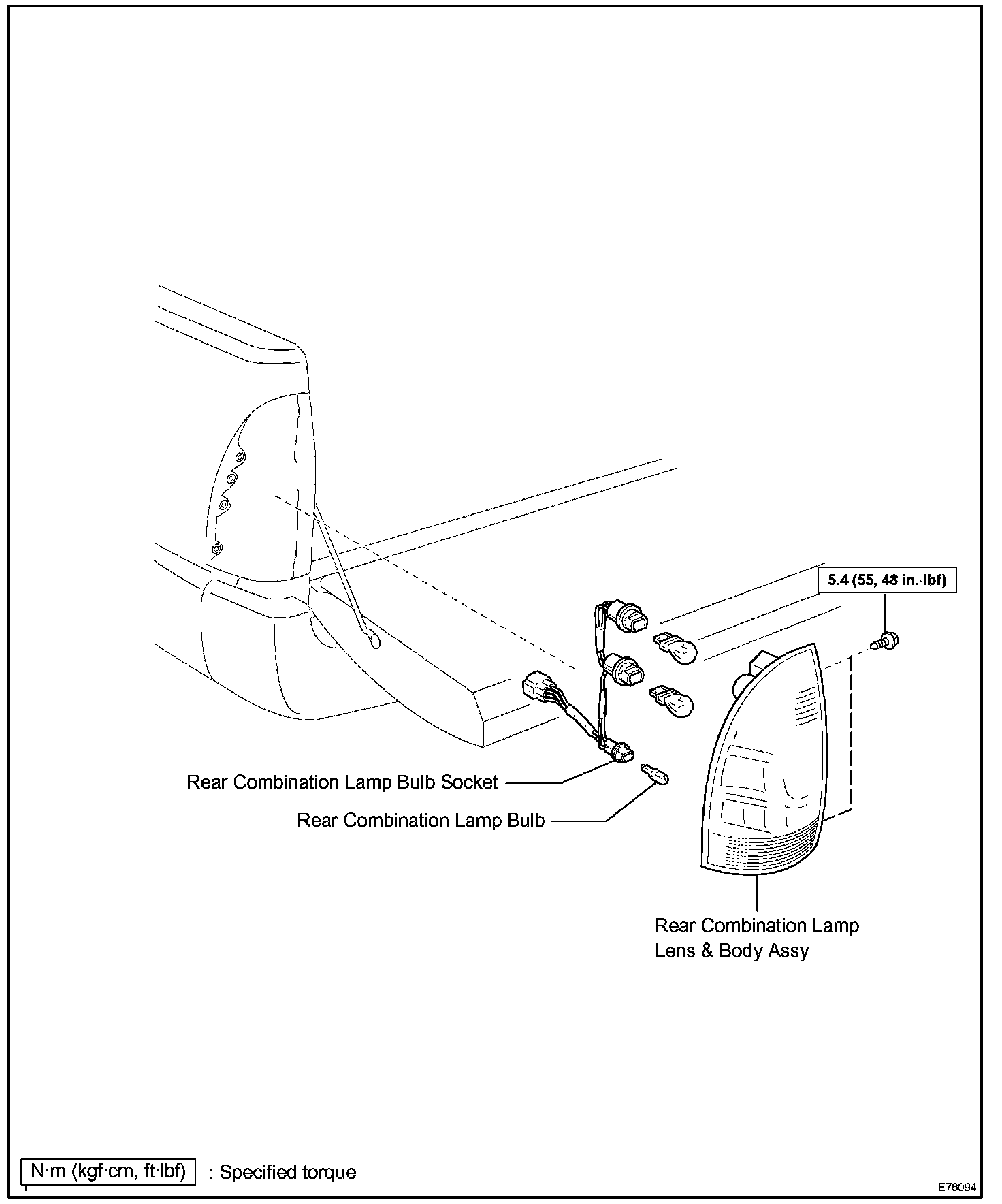 5.4 (55, 48 in.·lbf)

Rear Combination Lamp Bulb Socket

Rear Combination Lamp Bulb

Rear Combination Lamp Lens & Body Assy

N·m (kgf·cm, ft·lbf) : Specified torque

E76094