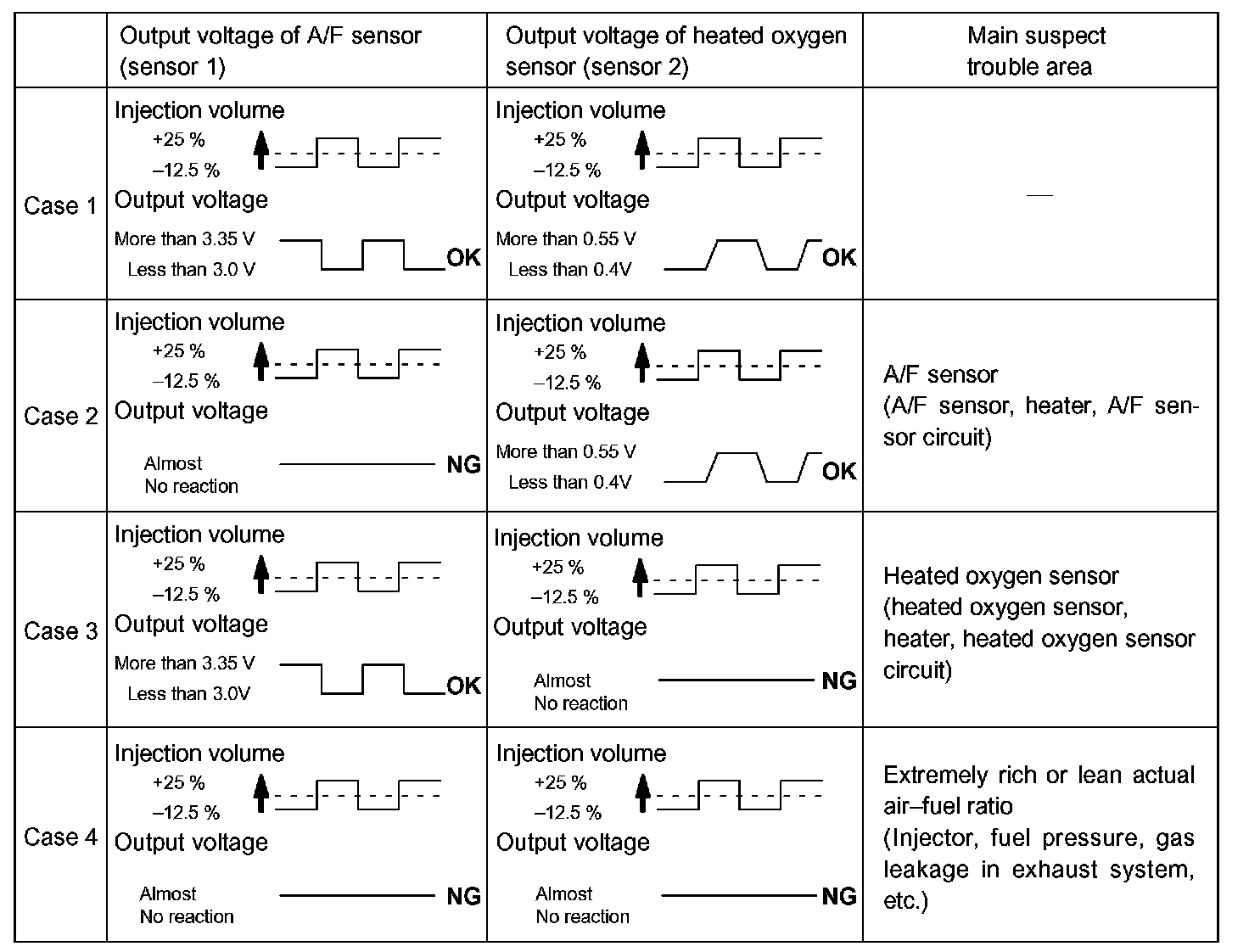 | | Output voltage of A/F sensor (sensor 1) | Output voltage of heated oxygen sensor (sensor 2) | Main suspect trouble area |
|---|---|---|---|
| Case 1 | Injection volume +25 % –12.5 % Output voltage More than 3.35 V Less than 3.0 V OK | Injection volume +25 % –12.5 % Output voltage More than 0.55 V Less than 0.4V OK | — |
| Case 2 | Injection volume +25 % –12.5 % Output voltage Almost No reaction NG | Injection volume +25 % –12.5 % Output voltage More than 0.55 V Less than 0.4V OK | A/F sensor (A/F sensor, heater, A/F sensor circuit) |
| Case 3 | Injection volume +25 % –12.5 % Output voltage More than 3.35 V Less than 3.0V OK | Injection volume +25 % –12.5 % Output voltage Almost No reaction NG | Heated oxygen sensor (heated oxygen sensor, heater, heated oxygen sensor circuit) |
| Case 4 | Injection volume +25 % –12.5 % Output voltage Almost No reaction NG | Injection volume +25 % –12.5 % Output voltage Almost No reaction NG | Extremely rich or lean actual air–fuel ratio (Injector, fuel pressure, gas leakage in exhaust system, etc.) |