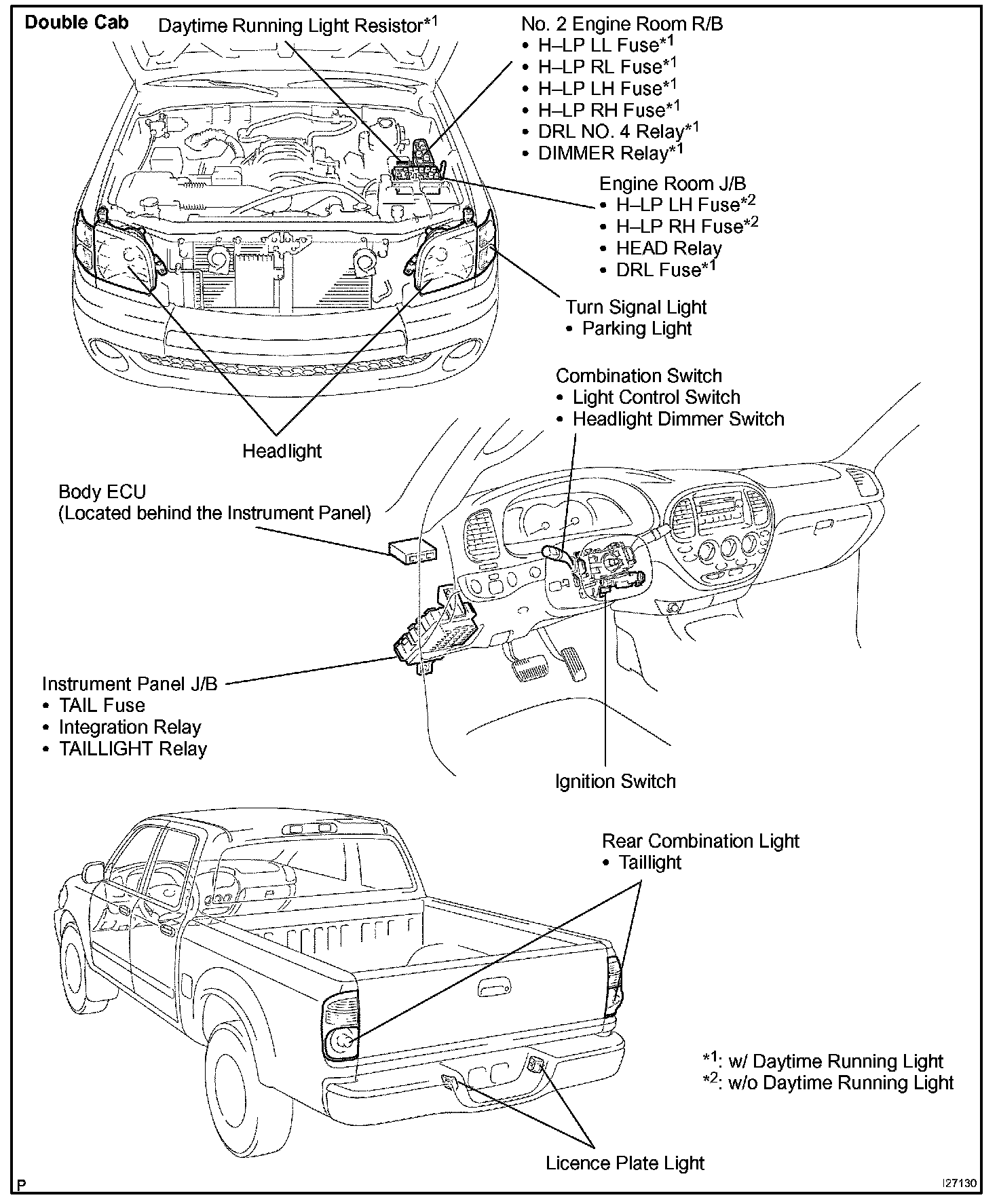 Double Cab

Daytime Running Light Resistor$^{*1}$

No. 2 Engine Room R/B
• H–LP LL Fuse$^{*1}$
• H–LP RL Fuse$^{*1}$
• H–LP LH Fuse$^{*1}$
• H–LP RH Fuse$^{*1}$
• DRL NO. 4 Relay$^{*1}$
• DIMMER Relay$^{*1}$

Engine Room J/B
• H–LP LH Fuse$^{*2}$
• H–LP RH Fuse$^{*2}$
• HEAD Relay
• DRL Fuse$^{*1}$

Turn Signal Light
• Parking Light

Combination Switch
• Light Control Switch
• Headlight Dimmer Switch

Headlight

Body ECU
(Located behind the Instrument Panel)

Instrument Panel J/B
• TAIL Fuse
• Integration Relay
• TAILLIGHT Relay

Ignition Switch

Rear Combination Light
• Taillight

$^{*1}$: w/ Daytime Running Light
$^{*2}$: w/o Daytime Running Light

Licence Plate Light

P

I27130