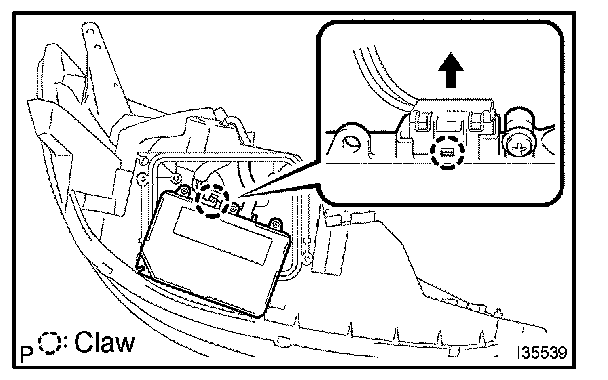 P : Claw

I35539