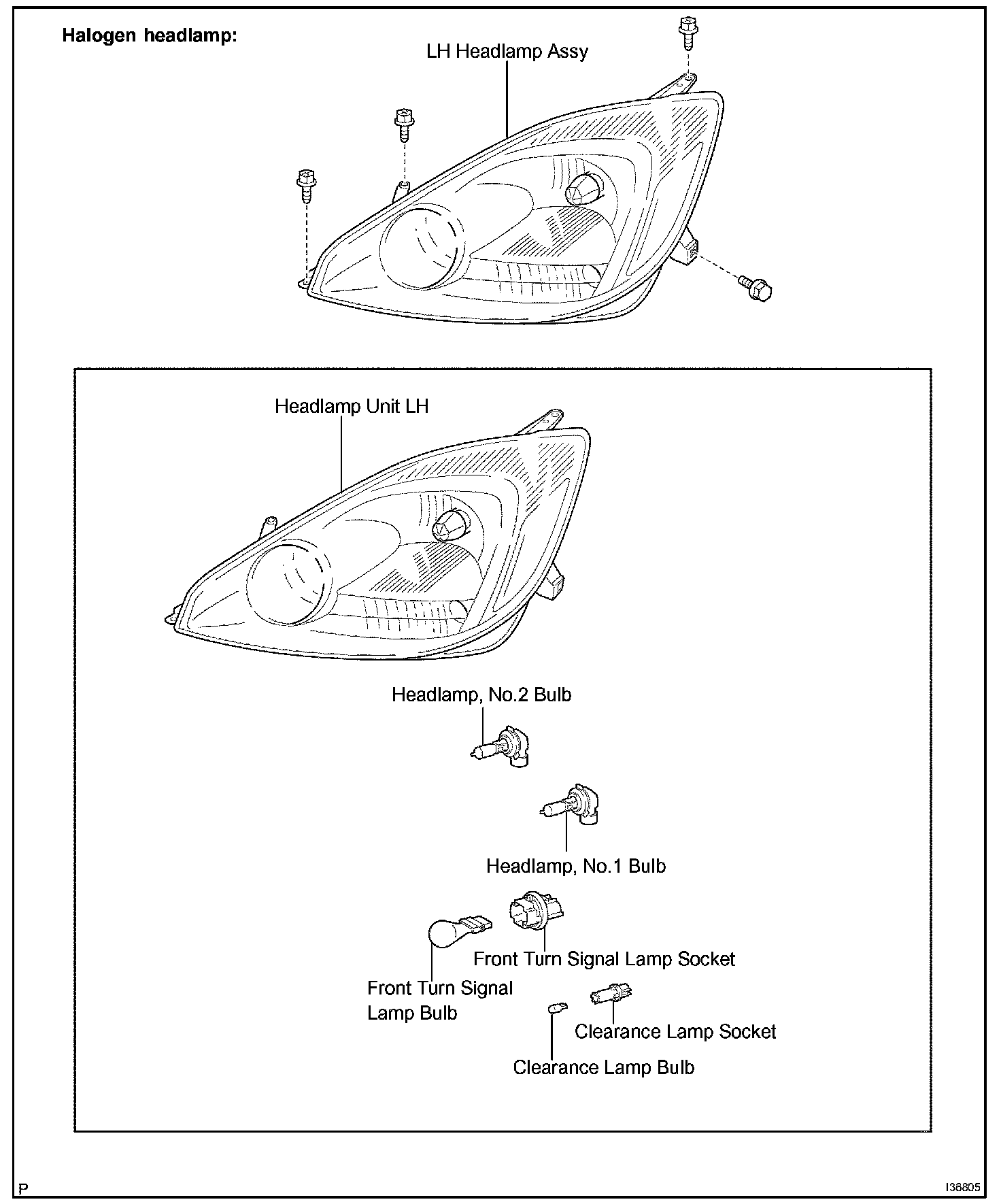 Halogen headlamp:

LH Headlamp Assy

Headlamp Unit LH

Headlamp, No.2 Bulb

Headlamp, No.1 Bulb

Front Turn Signal Lamp Socket

Front Turn Signal Lamp Bulb

Clearance Lamp Socket

Clearance Lamp Bulb

P

I36805