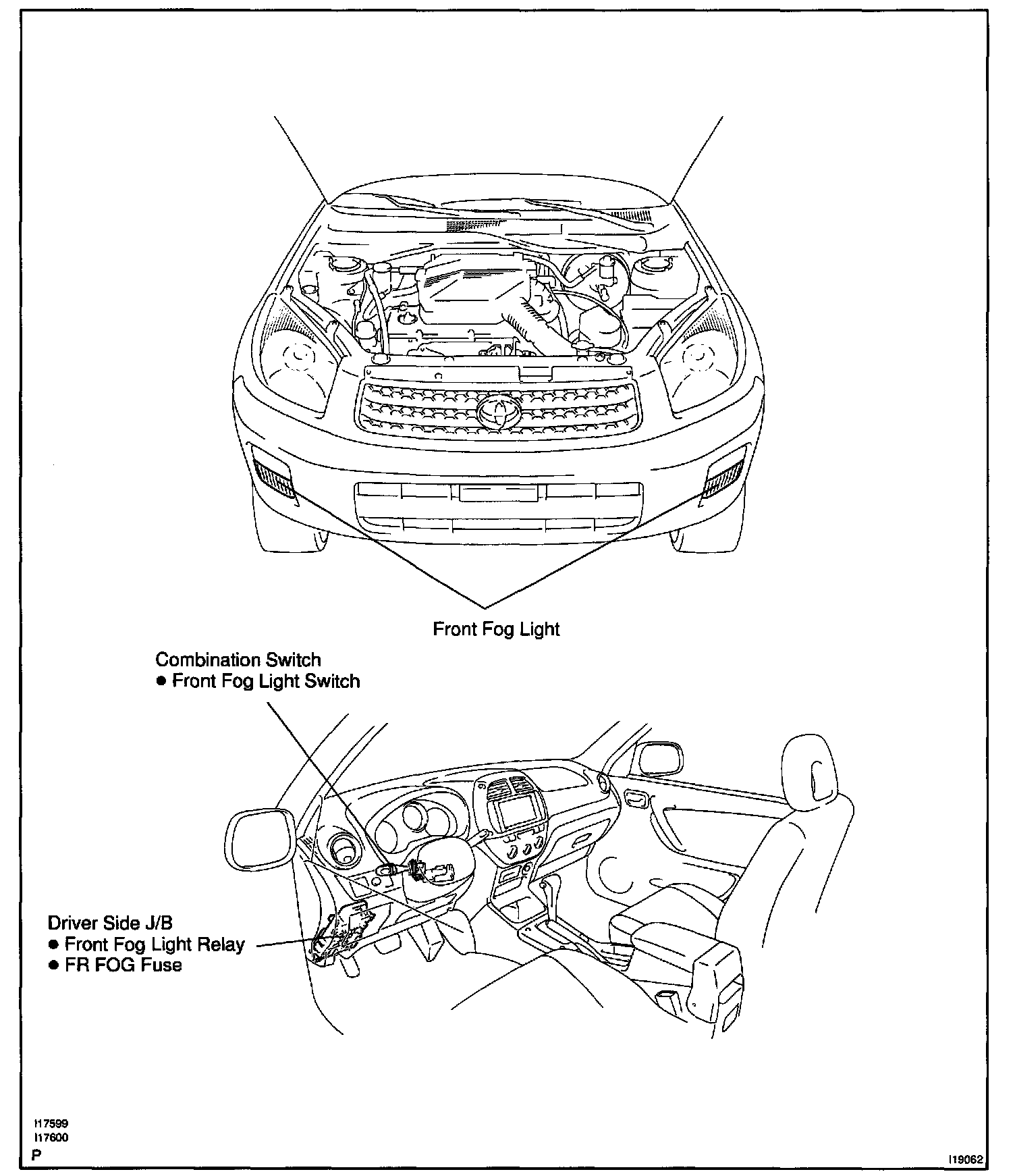 Front Fog Light

Combination Switch
● Front Fog Light Switch

Driver Side J/B
● Front Fog Light Relay
● FR FOG Fuse

I17599
I17600
P

I19062