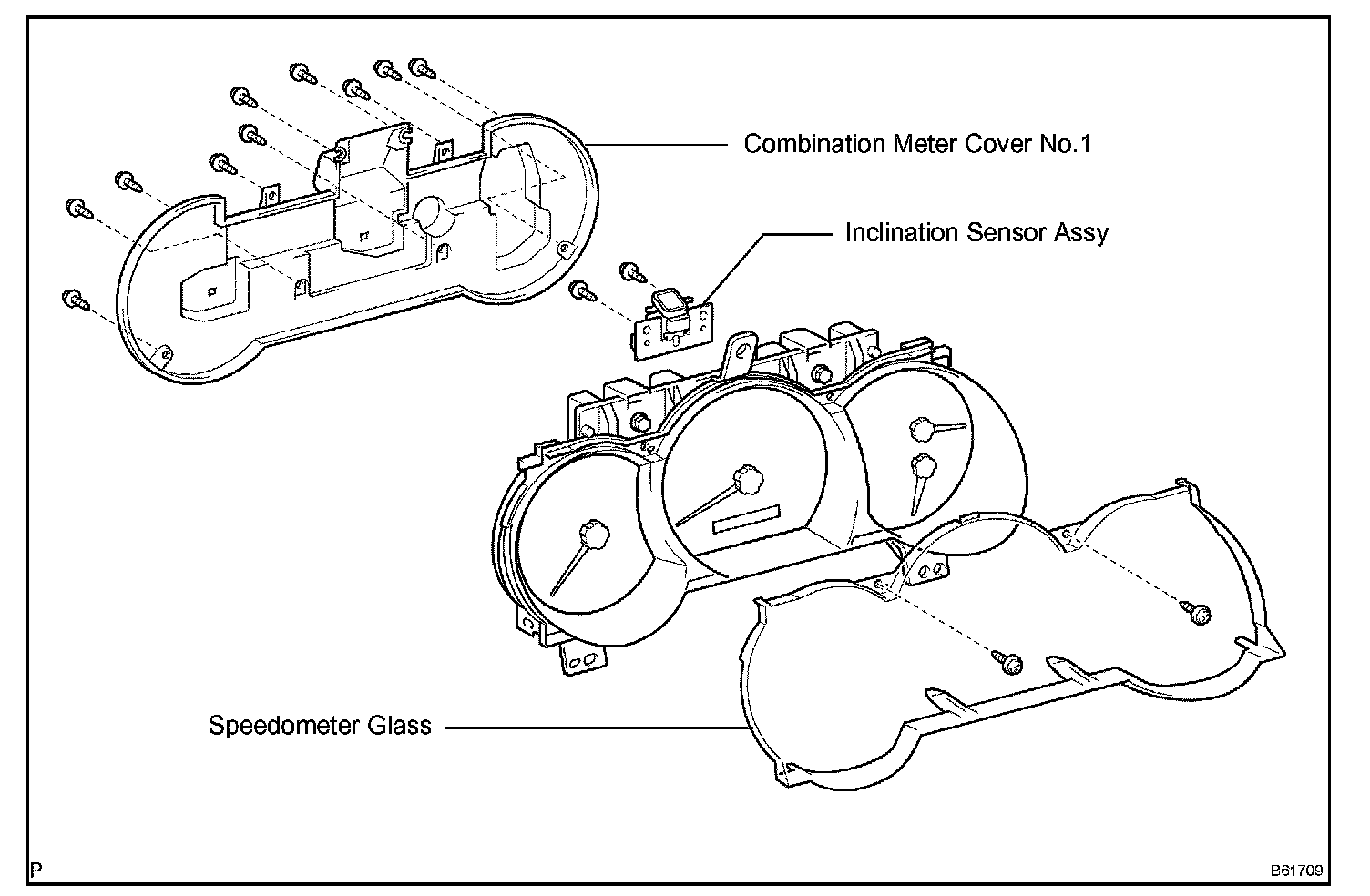 Combination Meter Cover No.1

Inclination Sensor Assy

Speedometer Glass

P

B61709