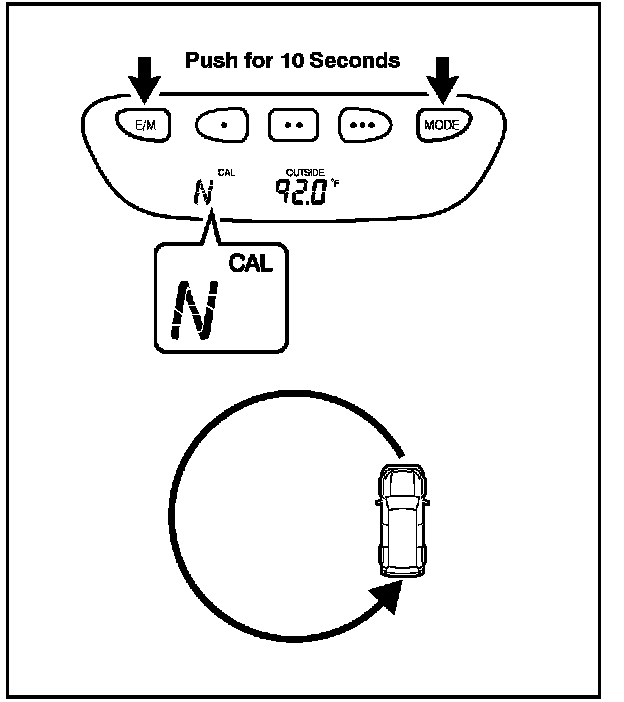 Push for 10 Seconds

E/M

•

••

•••

MODE

N CAL

OUTSIDE 92.0 °F

N CAL