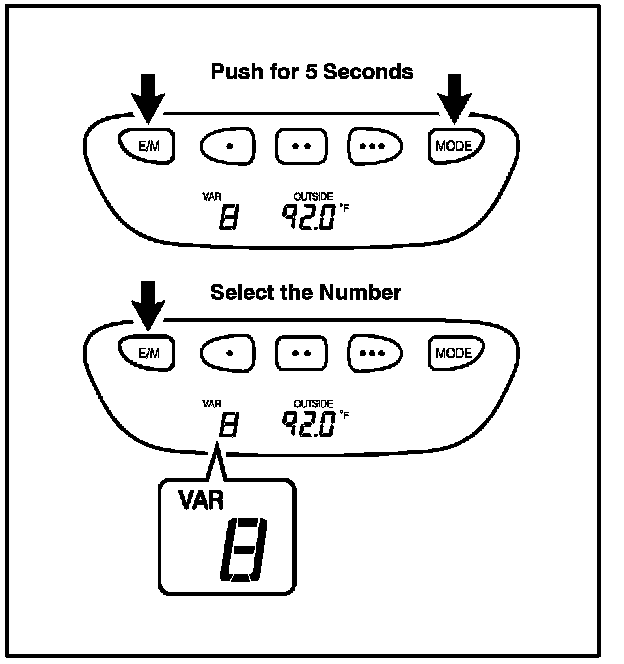 Push for 5 Seconds

E/M
•
••
•••
MODE

VAR
8
OUTSIDE
92.0 °F

Select the Number

E/M
•
••
•••
MODE

VAR
8
OUTSIDE
92.0 °F

VAR
8