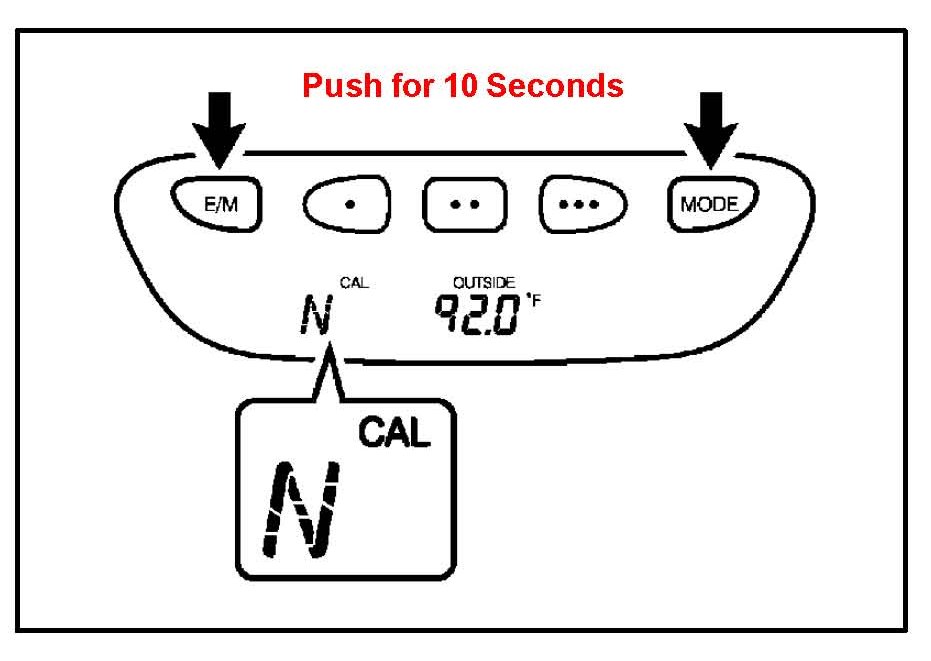 Push for 10 Seconds

E/M

•

••

•••

MODE

N CAL

OUTSIDE 92.0 °F

N CAL