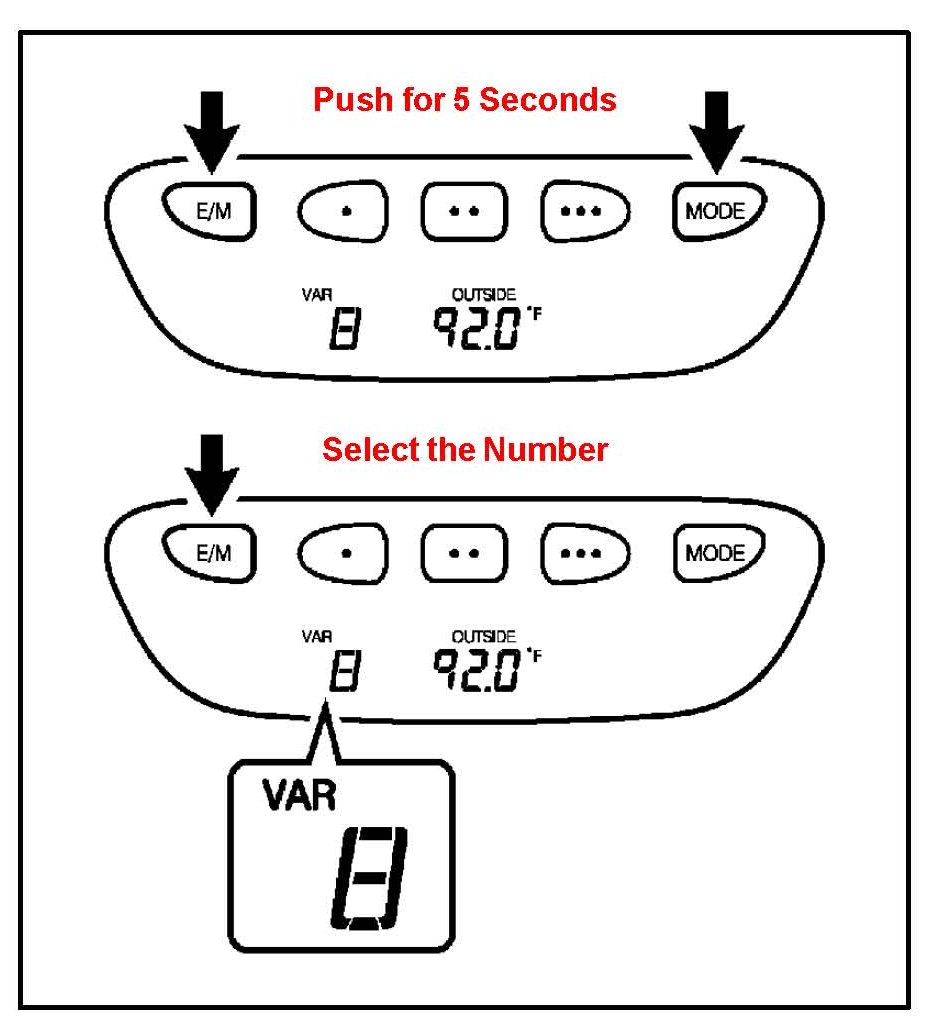 Push for 5 Seconds

E/M

•

••

•••

MODE

VAR

8

OUTSIDE

92.0 °F

Select the Number

E/M

•

••

•••

MODE

VAR

8

OUTSIDE

92.0 °F

VAR

8