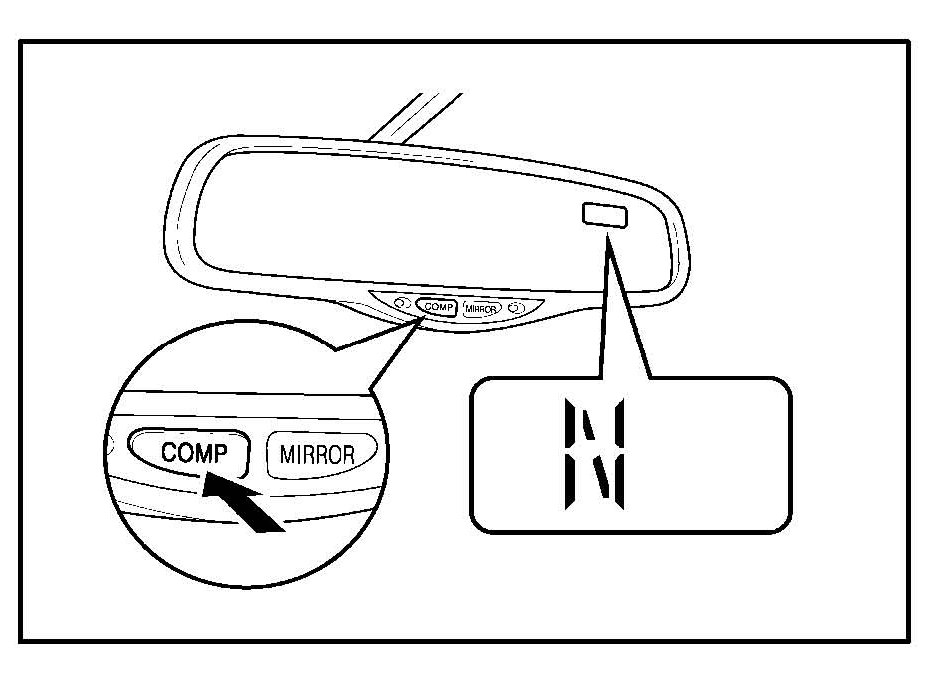 COMP MIRROR

COMP MIRROR

N