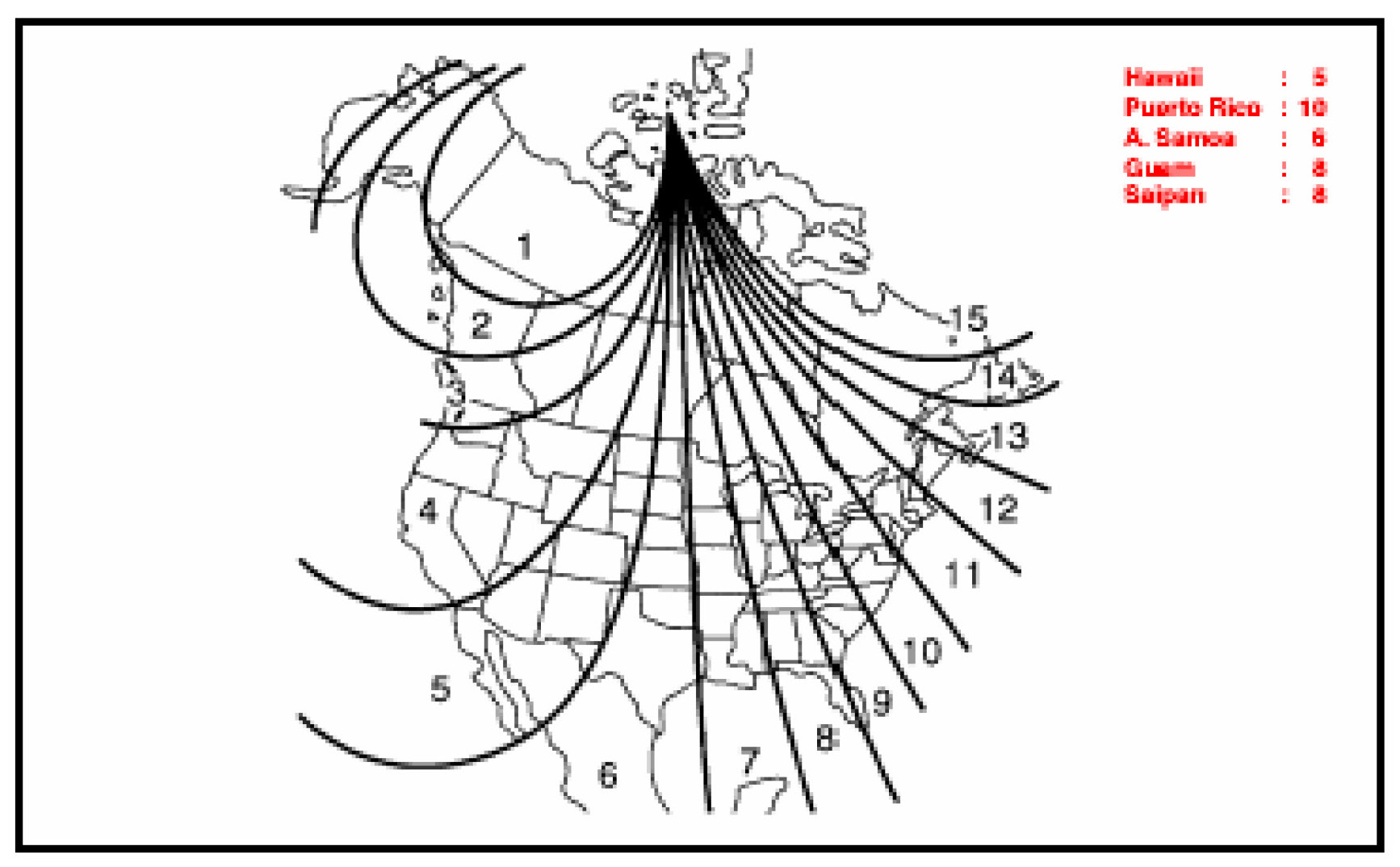 Hawaii : 5
Puerto Rico : 10
A. Samoa : 6
Guam : 8
Saipan : 8

1
2
4
5
6
7
8
9
10
11
12
13
14
15