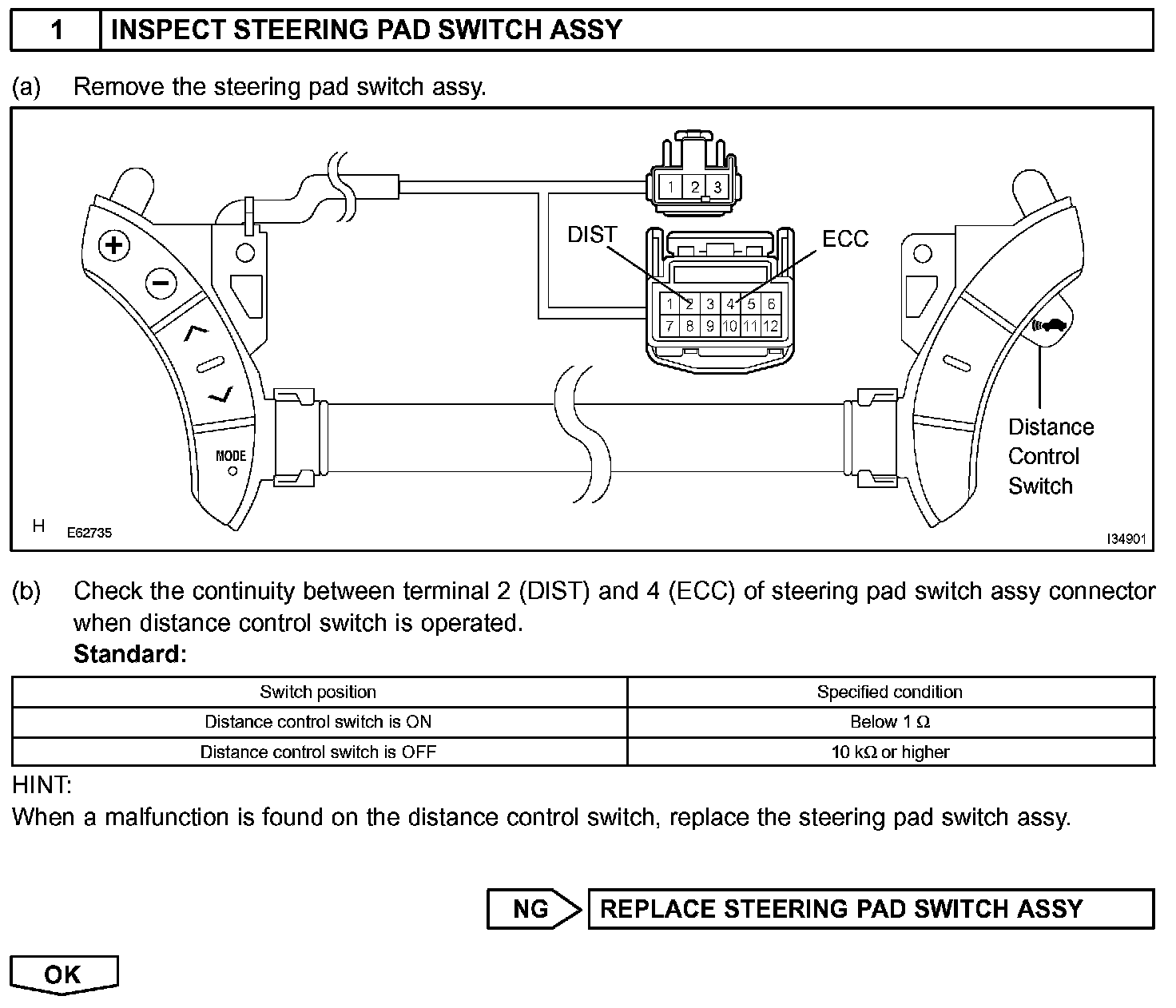 1 INSPECT STEERING PAD SWITCH ASSY

(a) Remove the steering pad switch assy.

1 2 3

DIST

ECC

1 2 3 4 5 6
7 8 9 10 11 12

MODE

Distance Control Switch

H E62735

I34901

(b) Check the continuity between terminal 2 (DIST) and 4 (ECC) of steering pad switch assy connector when distance control switch is operated.

Standard:

| Switch position | Specified condition |
|---|---|
| Distance control switch is ON | Below 1 Ω |
| Distance control switch is OFF | 10 kΩ or higher |

HINT:
When a malfunction is found on the distance control switch, replace the steering pad switch assy.

NG REPLACE STEERING PAD SWITCH ASSY

OK